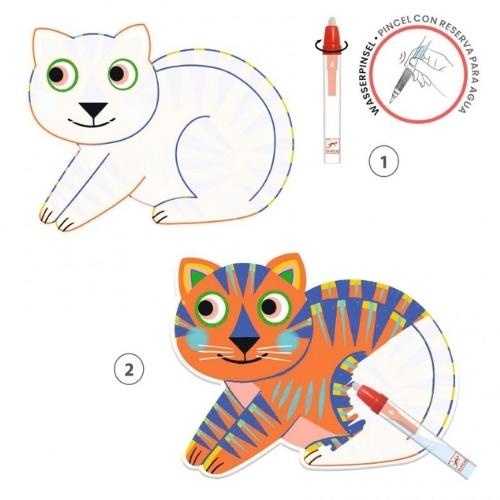 WASSERPINSEL • PINCEL CON RESERVA PARA AGUA

1

2