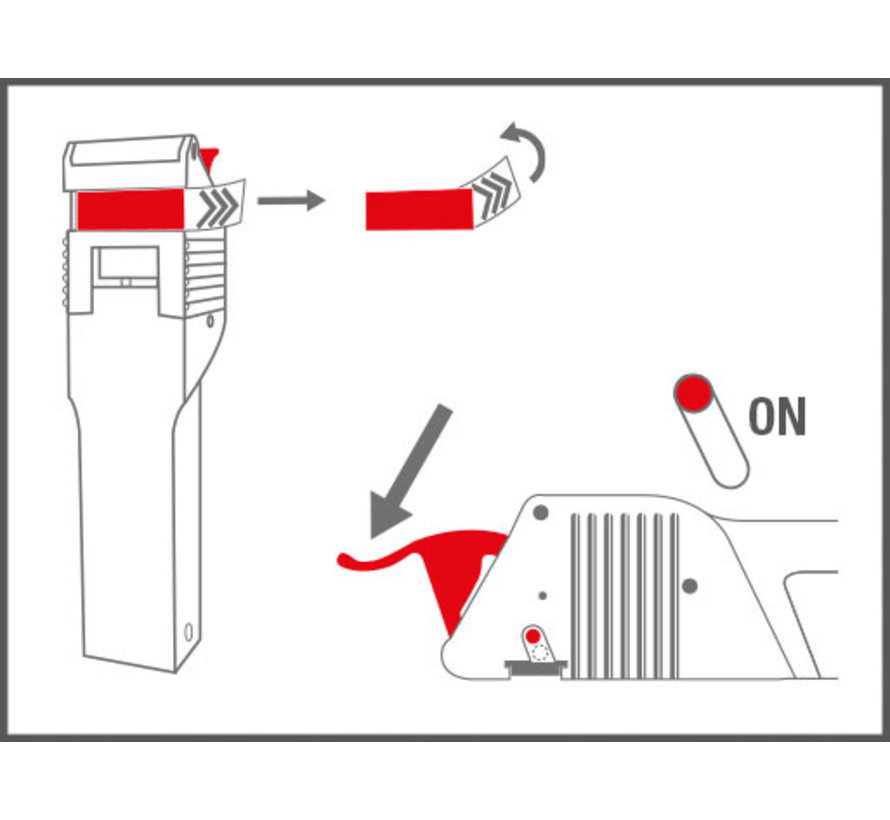 ON