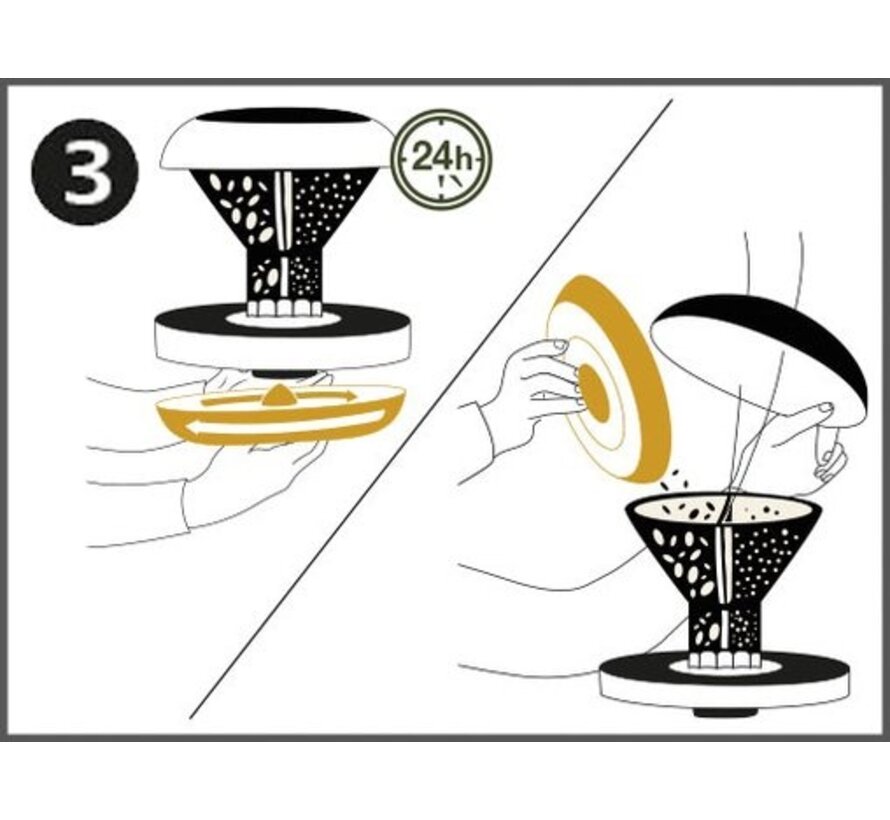 3

24h