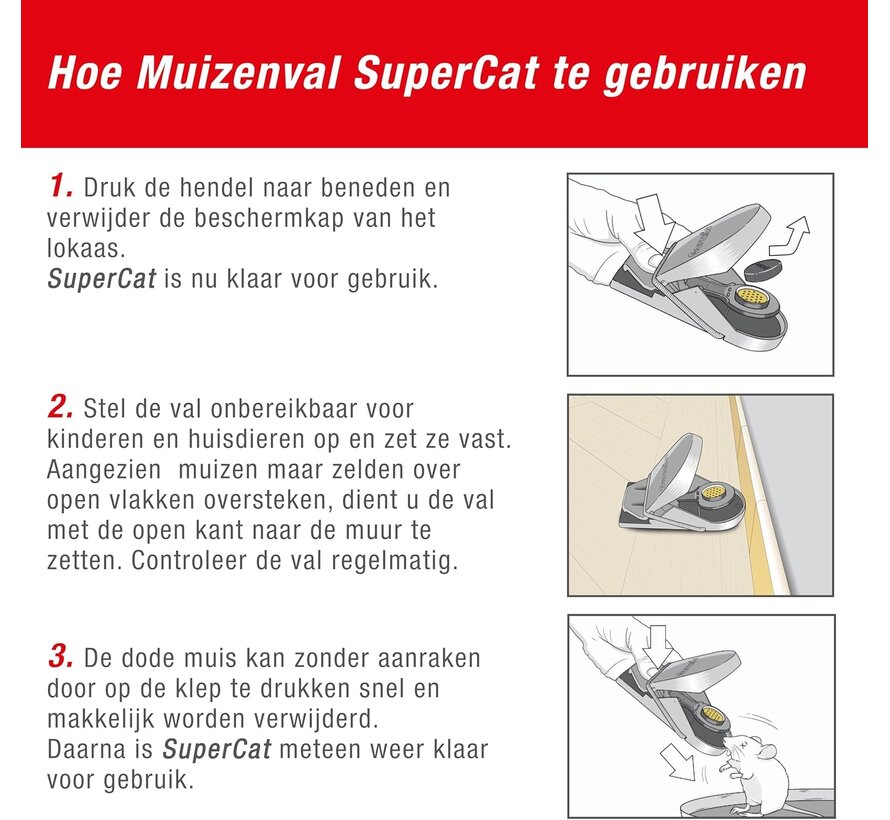 Hoe Muizenval SuperCat te gebruiken

1. Druk de hendel naar beneden en verwijder de beschermkap van het lokaas.
SuperCat is nu klaar voor gebruik.

2. Stel de val onbereikbaar voor kinderen en huisdieren op en zet ze vast. Aangezien muizen maar zelden over open vlakken oversteken, dient u de val met de open kant naar de muur te zetten. Controleer de val regelmatig.

3. De dode muis kan zonder aanraken door op de klep te drukken snel en makkelijk worden verwijderd.
Daarna is SuperCat meteen weer klaar voor gebruik.