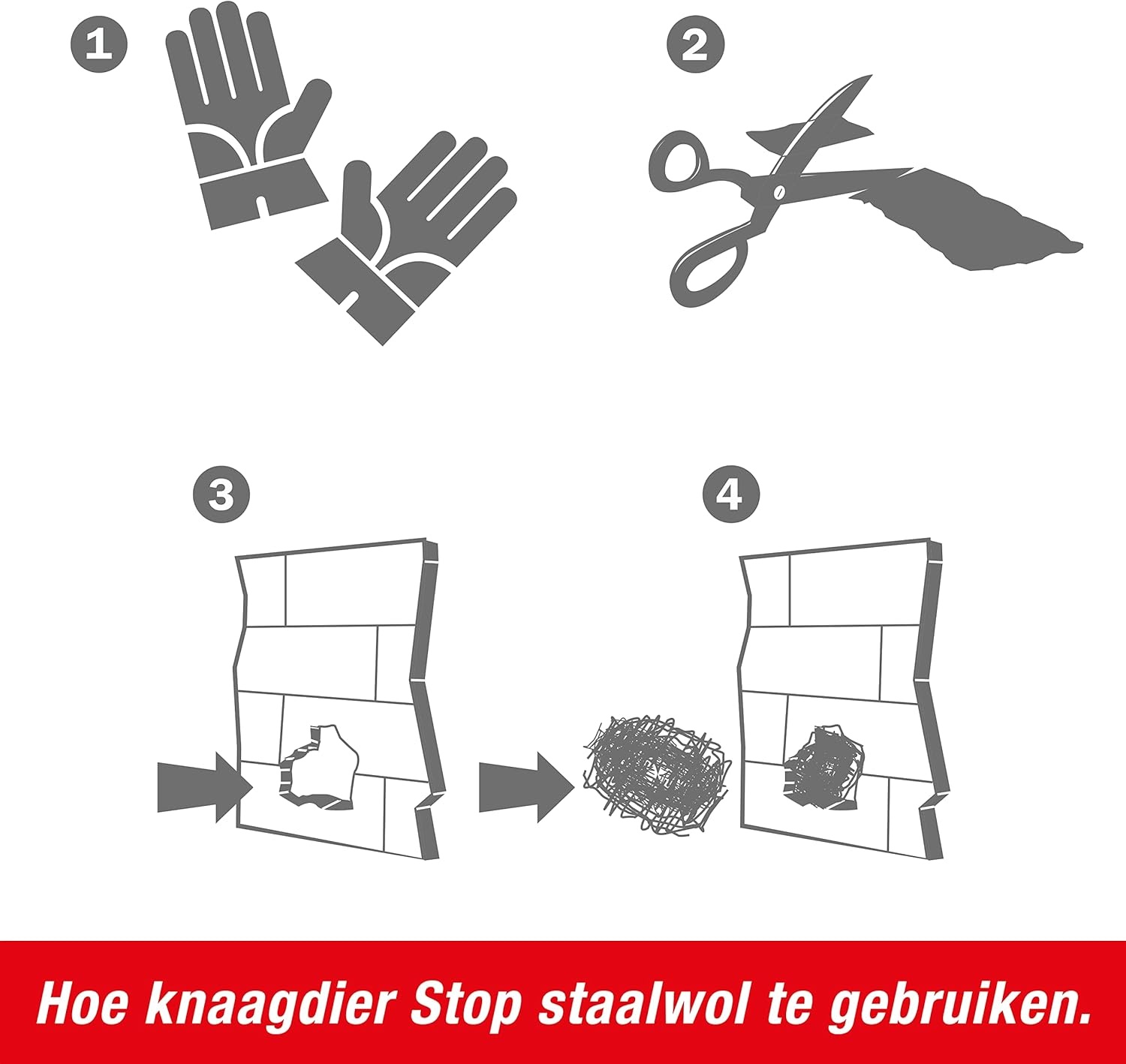 1

2

3

4

Hoe knaagdier Stop staalwol te gebruiken.