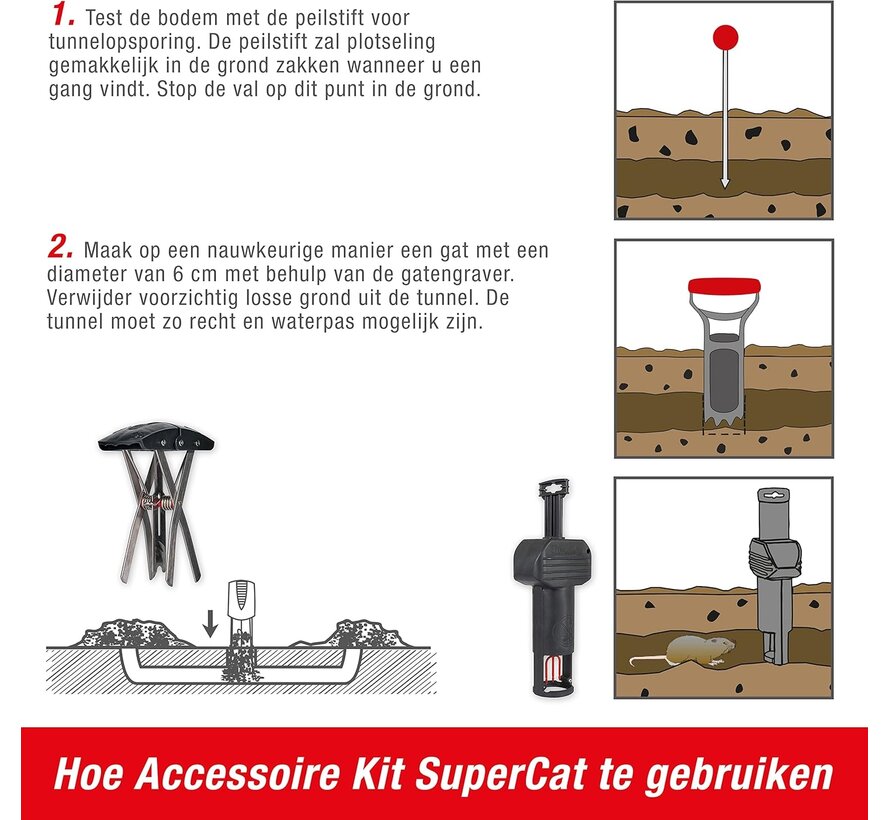 1. Test de bodem met de peilstift voor tunnelopsporing. De peilstift zal plotseling gemakkelijk in de grond zakken wanneer u een gang vindt. Stop de val op dit punt in de grond.

2. Maak op een nauwkeurige manier een gat met een diameter van 6 cm met behulp van de gatengraver. Verwijder voorzichtig losse grond uit de tunnel. De tunnel moet zo recht en waterpas mogelijk zijn.

Hoe Accessoire Kit SuperCat te gebruiken