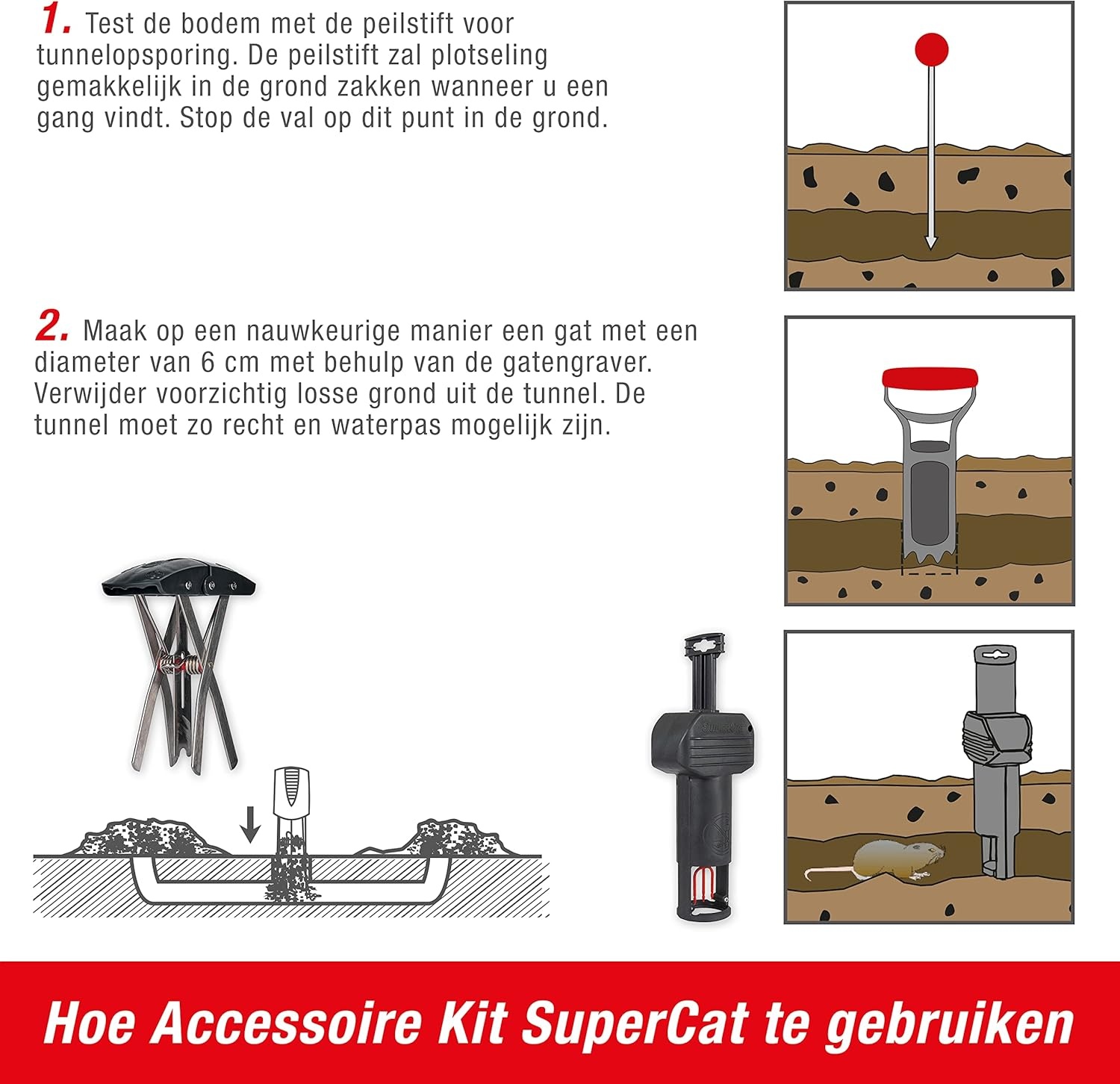 1. Test de bodem met de peilstift voor tunnelopsporing. De peilstift zal plotseling gemakkelijk in de grond zakken wanneer u een gang vindt. Stop de val op dit punt in de grond.

2. Maak op een nauwkeurige manier een gat met een diameter van 6 cm met behulp van de gatengraver. Verwijder voorzichtig losse grond uit de tunnel. De tunnel moet zo recht en waterpas mogelijk zijn.

SuperCat

Hoe Accessoire Kit SuperCat te gebruiken