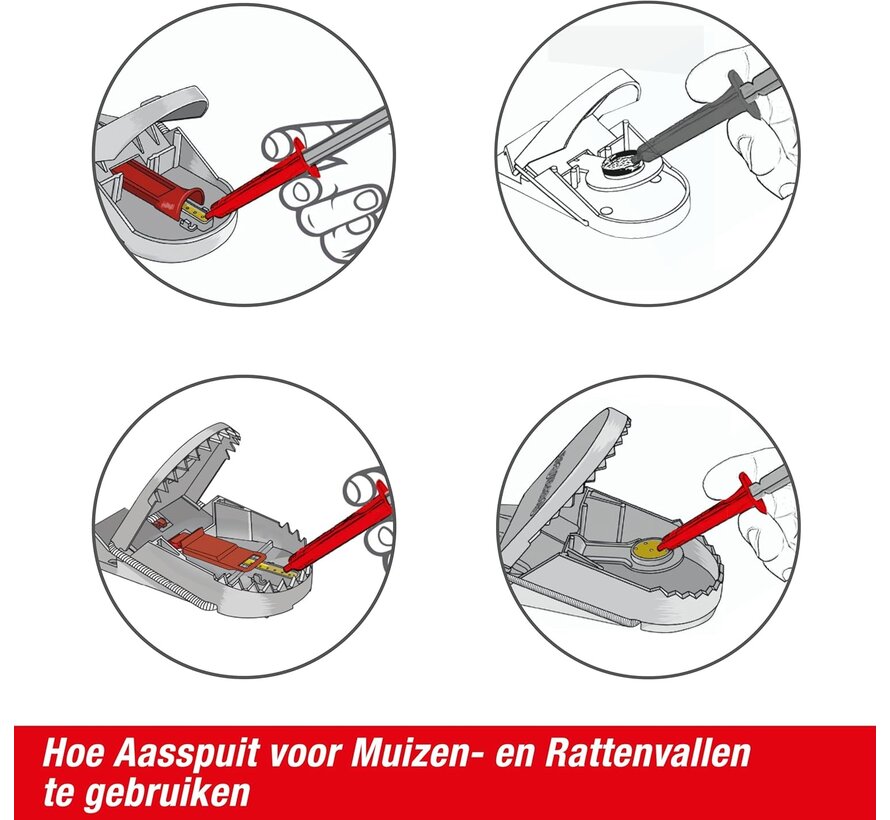 Hoe Aasspuit voor Muizen- en Rattenvallen te gebruiken