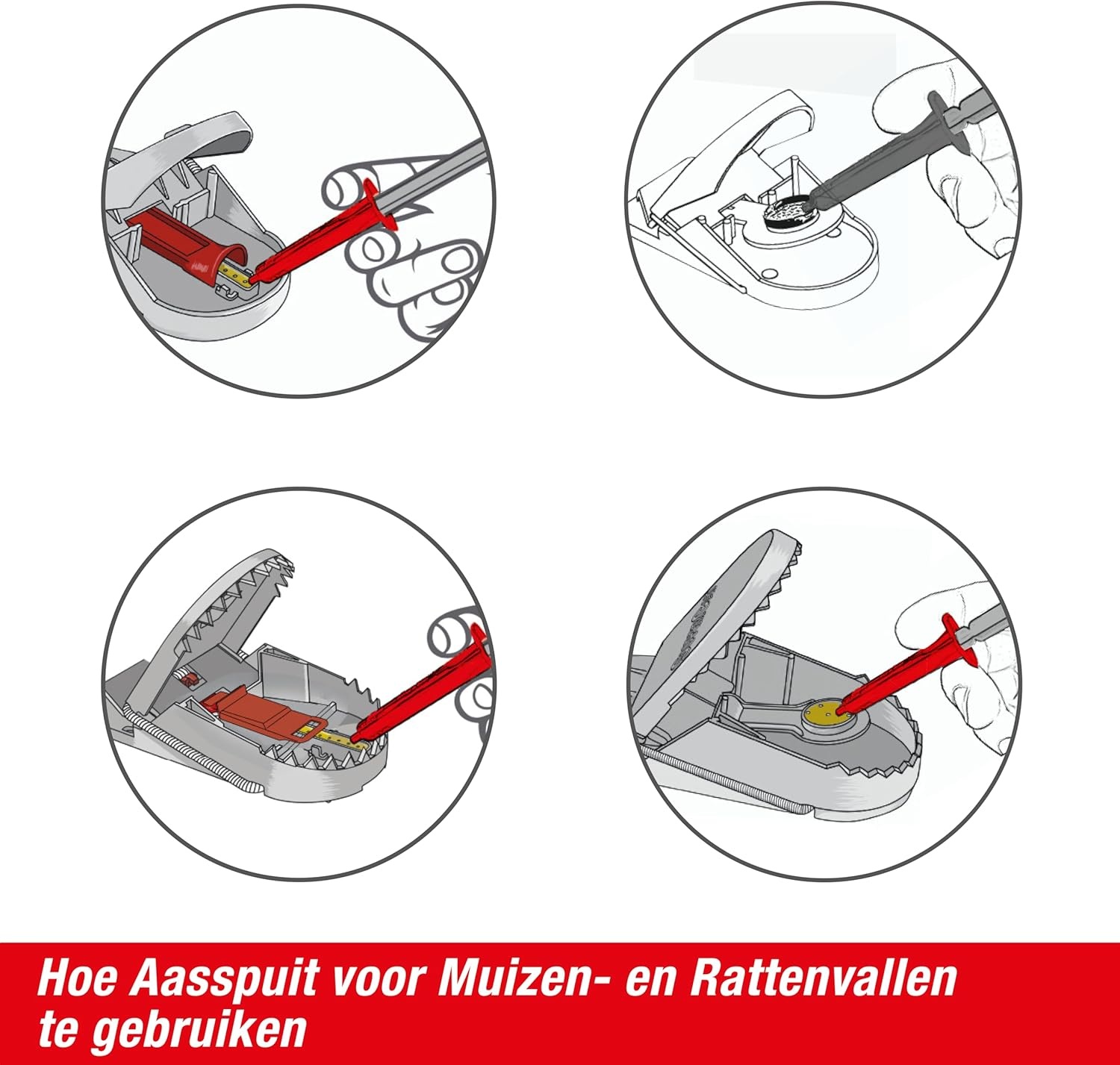 Hoe Aasspuit voor Muizen- en Rattenvallen te gebruiken