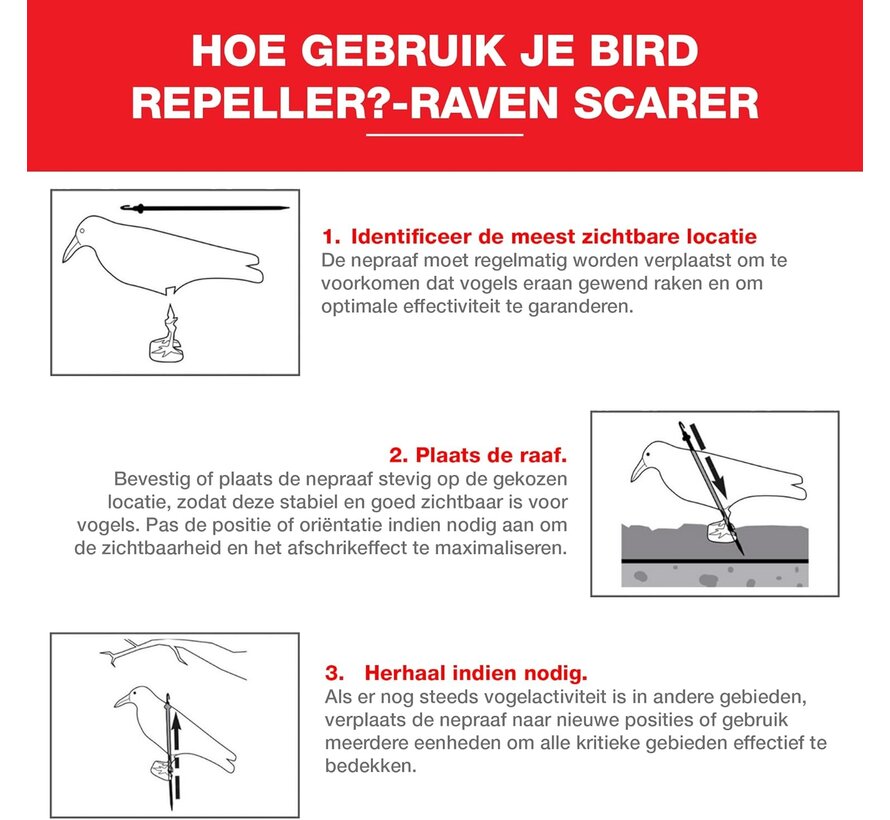 HOE GEBRUIK JE BIRD REPELLER?-RAVEN SCARER

1. Identificeer de meest zichtbare locatie
De nepraaf moet regelmatig worden verplaatst om te voorkomen dat vogels eraan gewend raken en om optimale effectiviteit te garanderen.

2. Plaats de raaf.
Bevestig of plaats de nepraaf stevig op de gekozen locatie, zodat deze stabiel en goed zichtbaar is voor vogels. Pas de positie of oriëntatie indien nodig aan om de zichtbaarheid en het afschrikeffect te maximaliseren.

3. Herhaal indien nodig.
Als er nog steeds vogelactiviteit is in andere gebieden, verplaats de nepraaf naar nieuwe posities of gebruik meerdere eenheden om alle kritieke gebieden effectief te bedekken.