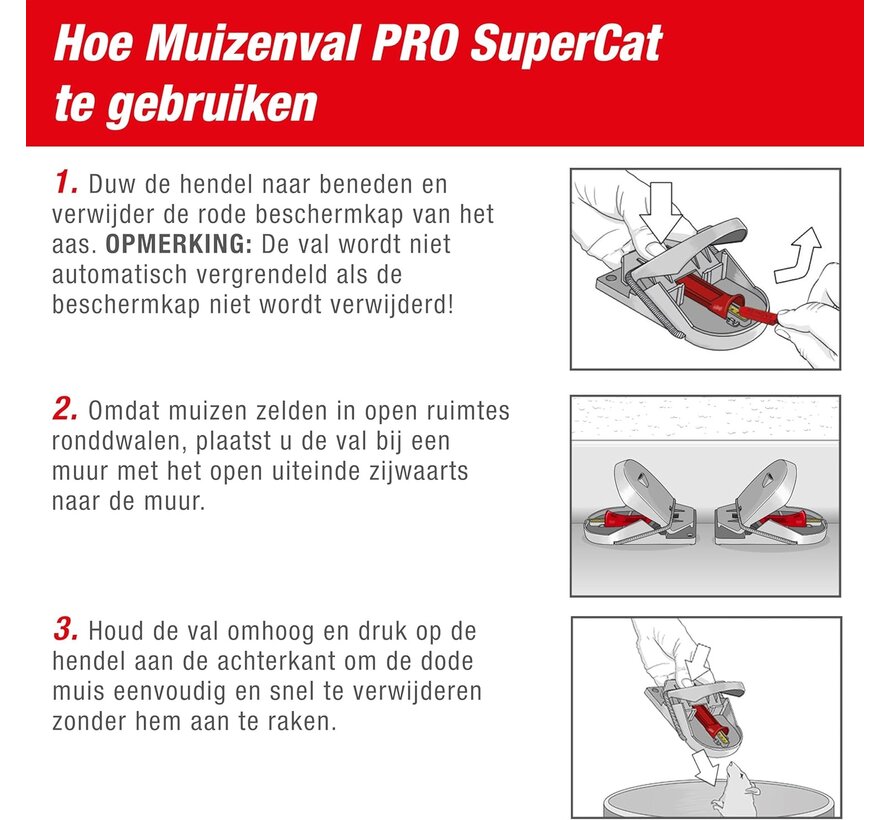 Hoe Muizenval PRO SuperCat te gebruiken

1. Duw de hendel naar beneden en verwijder de rode beschermkap van het aas. OPMERKING: De val wordt niet automatisch vergrendeld als de beschermkap niet wordt verwijderd!

2. Omdat muizen zelden in open ruimtes ronddwalen, plaatst u de val bij een muur met het open uiteinde zijwaarts naar de muur.

3. Houd de val omhoog en druk op de hendel aan de achterkant om de dode muis eenvoudig en snel te verwijderen zonder hem aan te raken.