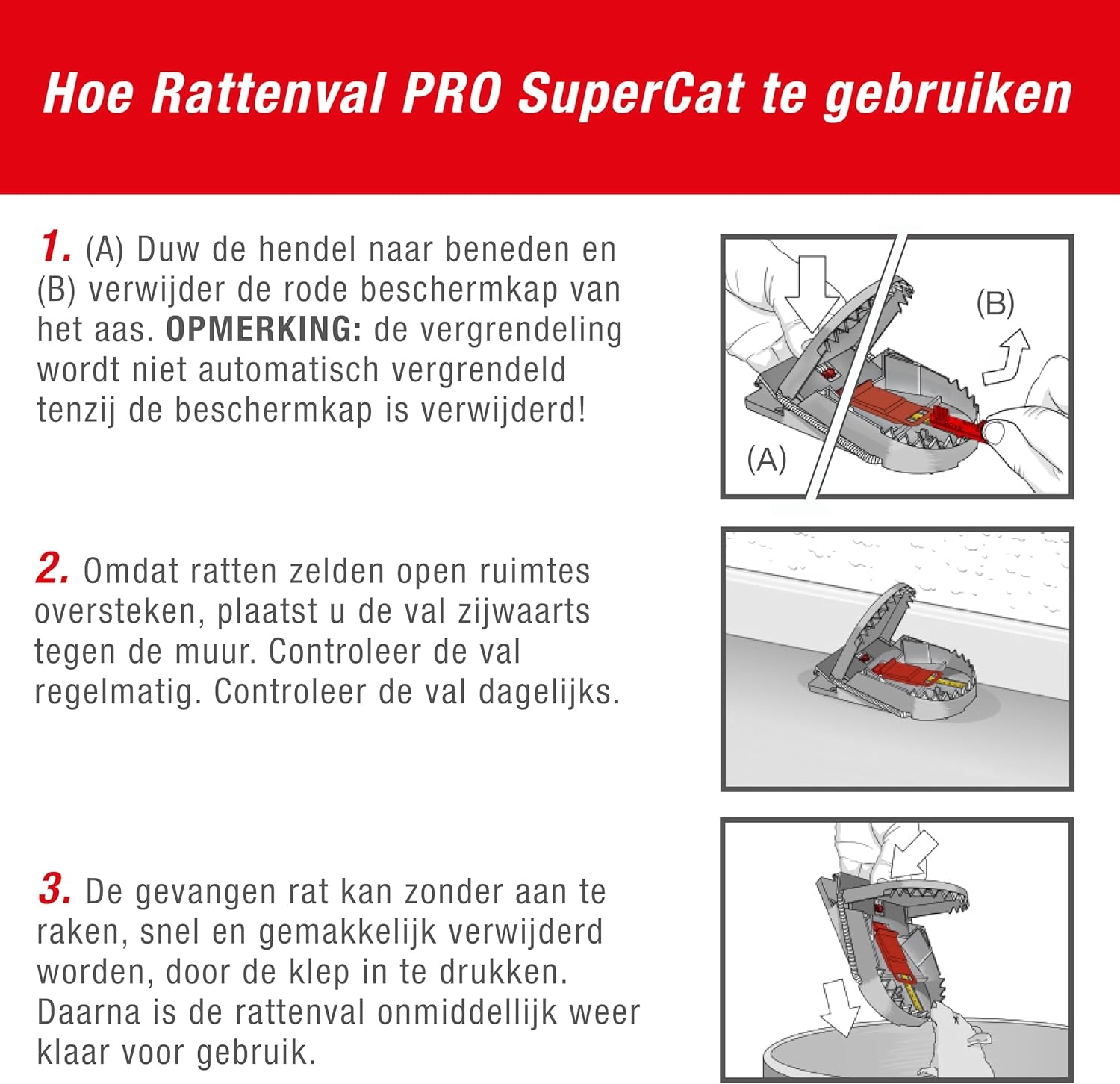 Hoe Rattenval PRO SuperCat te gebruiken

1. (A) Duw de hendel naar beneden en (B) verwijder de rode beschermkap van het aas. OPMERKING: de vergrendeling wordt niet automatisch vergrendeld tenzij de beschermkap is verwijderd!

(B)

(A)

2. Omdat ratten zelden open ruimtes oversteken, plaatst u de val zijwaarts tegen de muur. Controleer de val regelmatig. Controleer de val dagelijks.

3. De gevangen rat kan zonder aan te raken, snel en gemakkelijk verwijderd worden, door de klep in te drukken. Daarna is de rattenval onmiddellijk weer klaar voor gebruik.