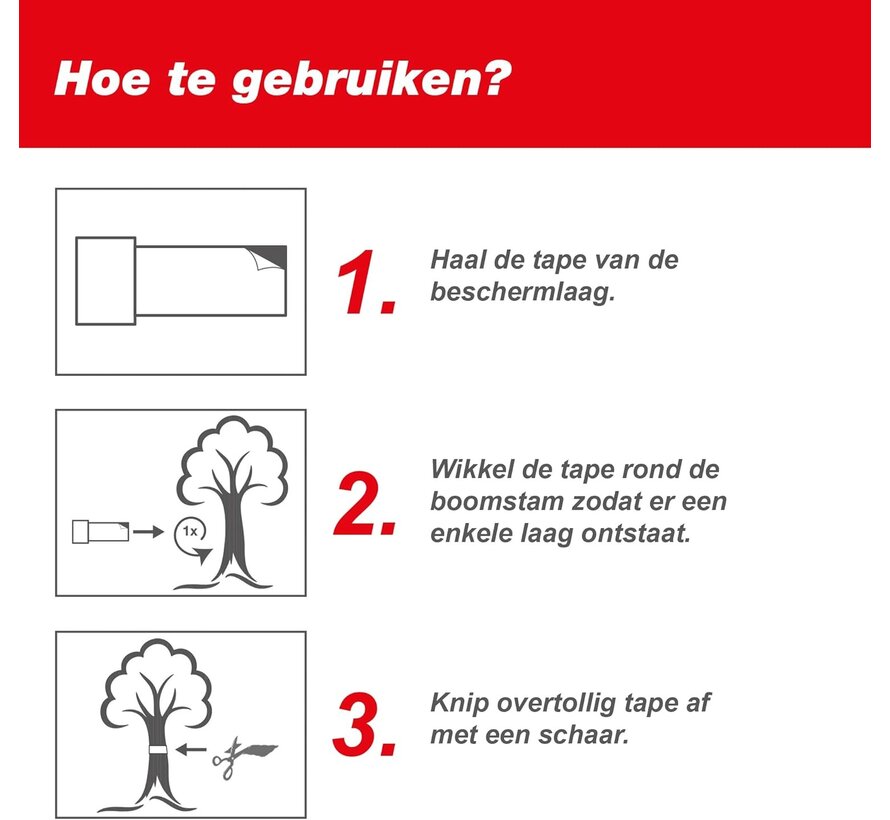 Hoe te gebruiken?

1. Haal de tape van de beschermlaag.

1x

2. Wikkel de tape rond de boomstam zodat er een enkele laag ontstaat.

3. Knip overtollig tape af met een schaar.