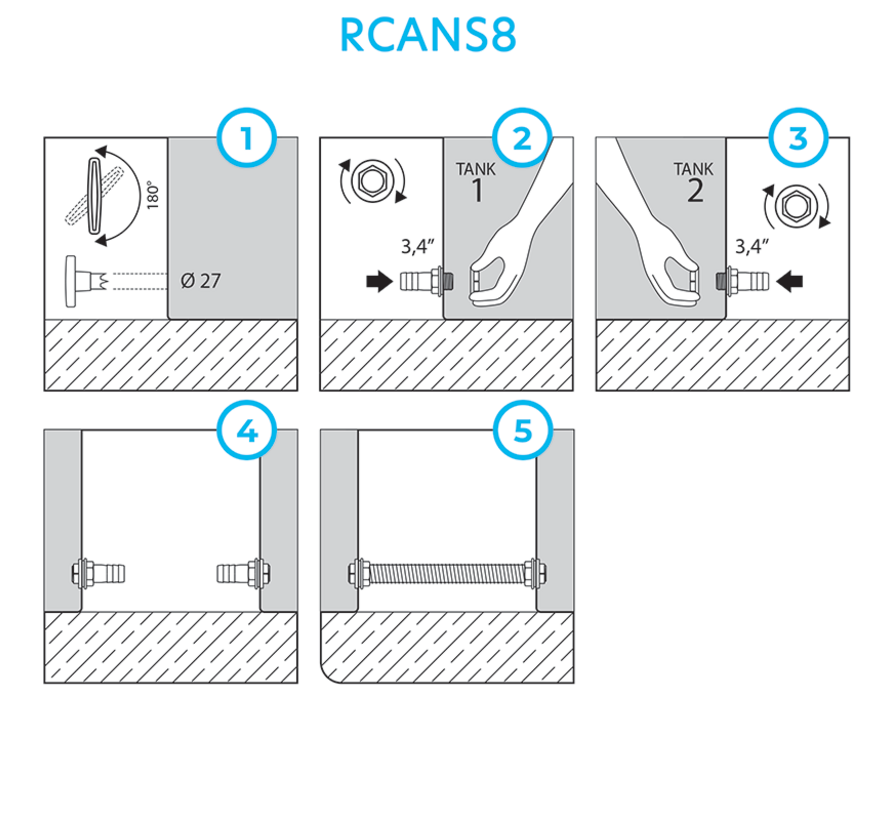 RCANS8

1

180°

Ø 27

2

TANK
1

3,4"

3

TANK
2

3,4"

4

5