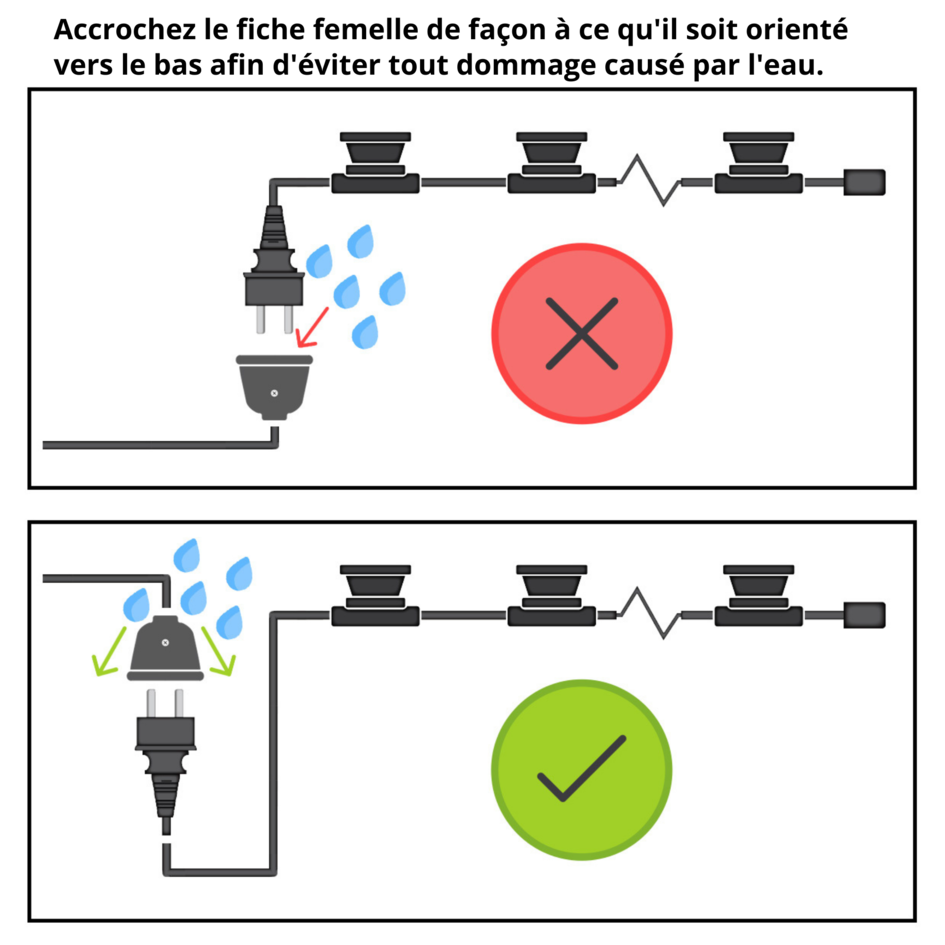 Accrochez le fiche femelle de façon à ce qu'il soit orienté vers le bas afin d'éviter tout dommage causé par l'eau.