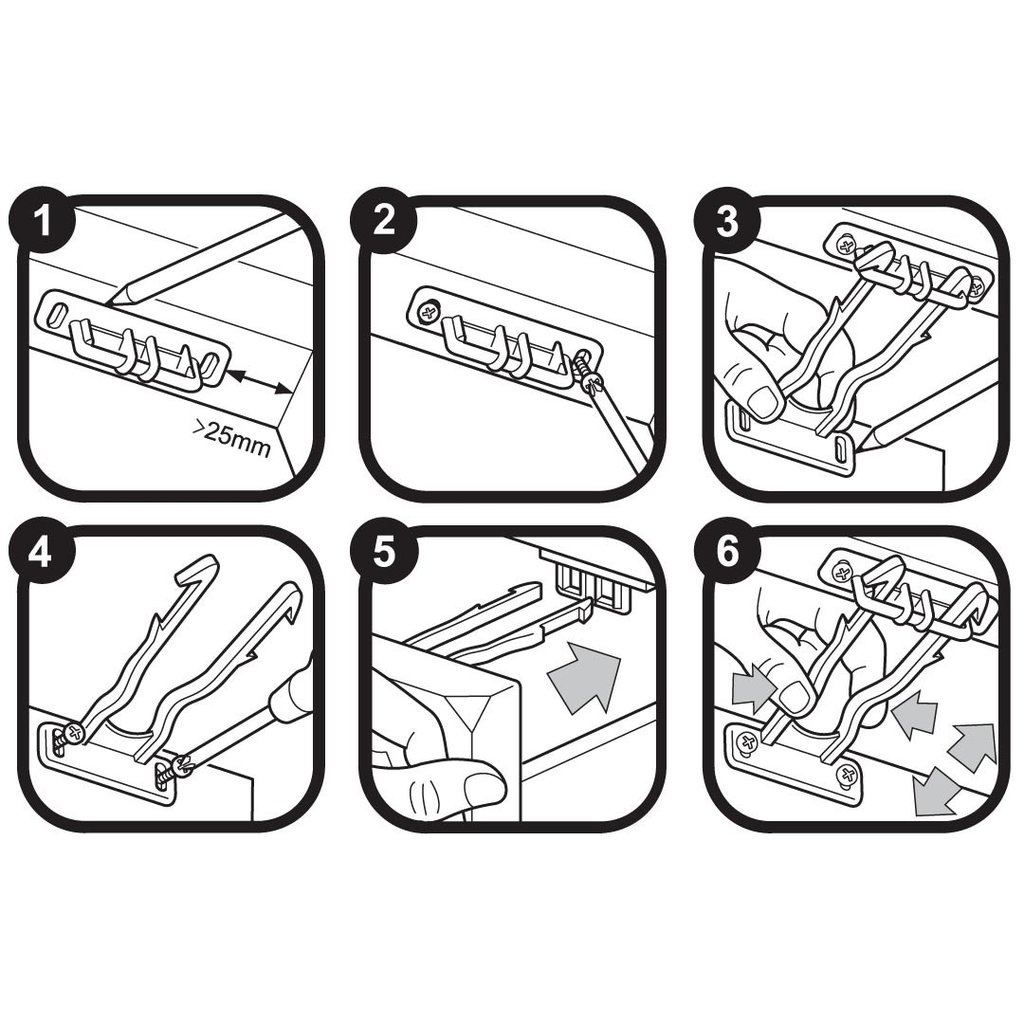 1

>25mm

2

3

4

5

6