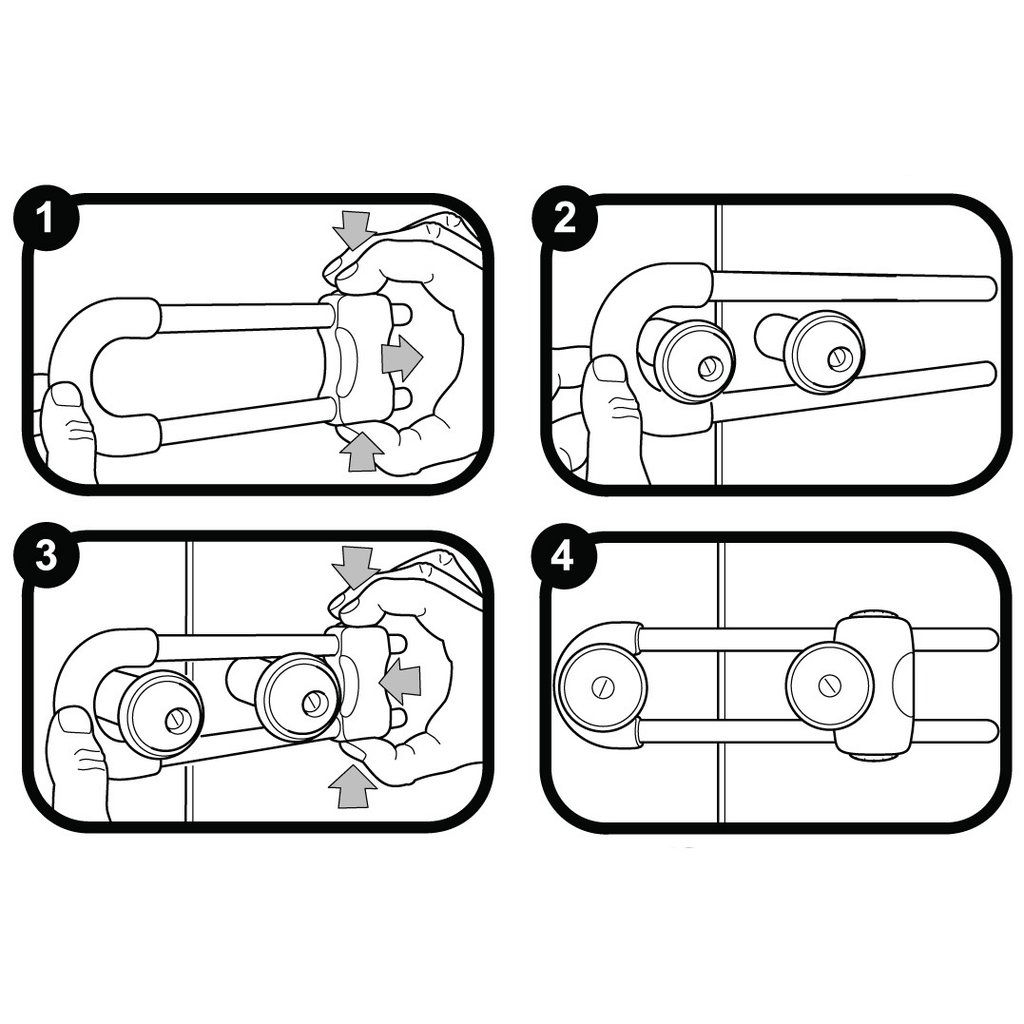 1

2

3

4