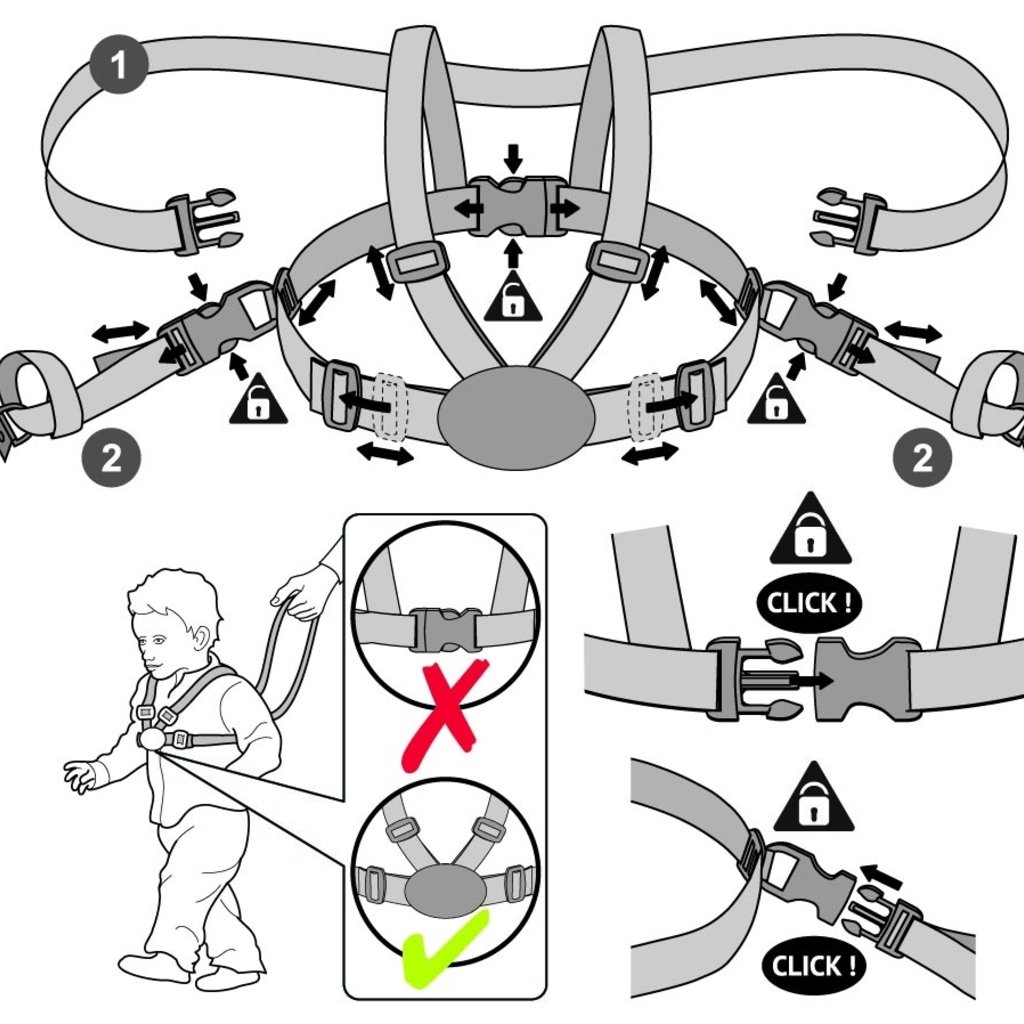 1

2

2

CLICK !

CLICK !