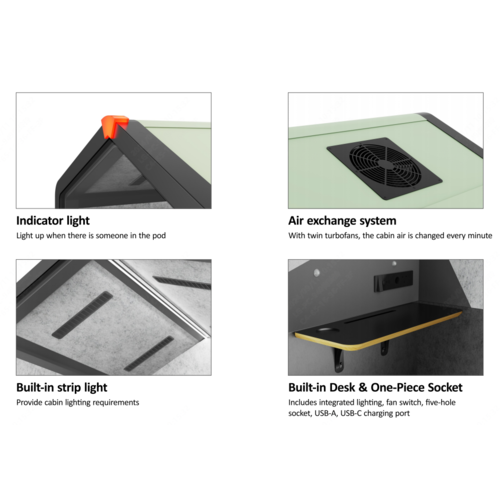 Indicator light
Light up when there is someone in the pod

Air exchange system
With twin turbofans, the cabin air is changed every minute

Built-in strip light
Provide cabin lighting requirements

Built-in Desk & One-Piece Socket
Includes integrated lighting, fan switch, five-hole socket, USB-A, USB-C charging port