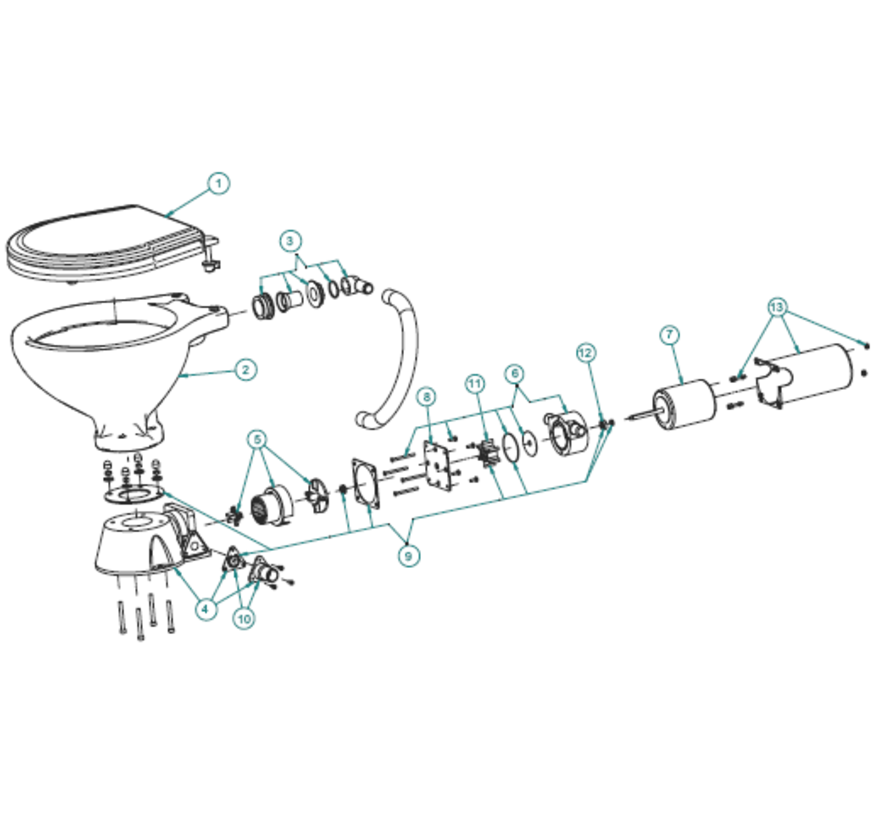 1
3
2
13
7
12
6
11
8
5
9
4
10