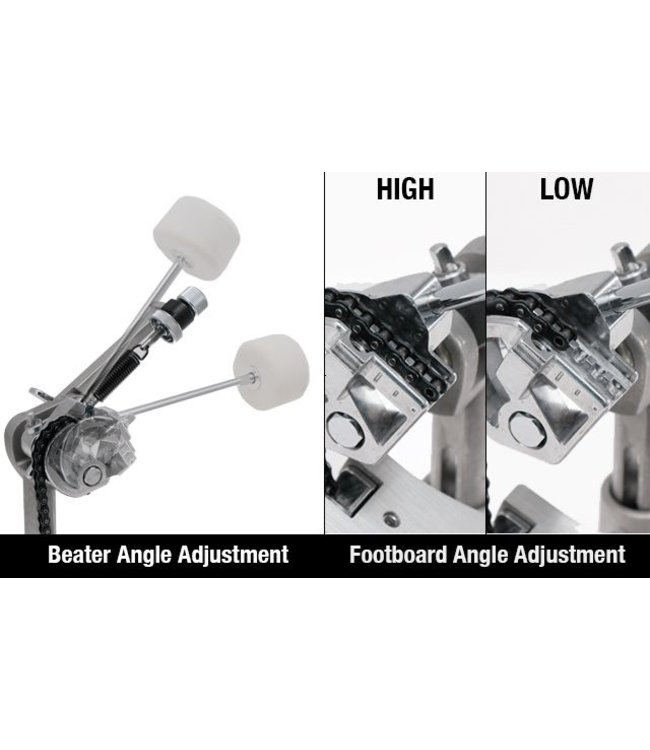 HIGH

LOW

Beater Angle Adjustment

Footboard Angle Adjustment