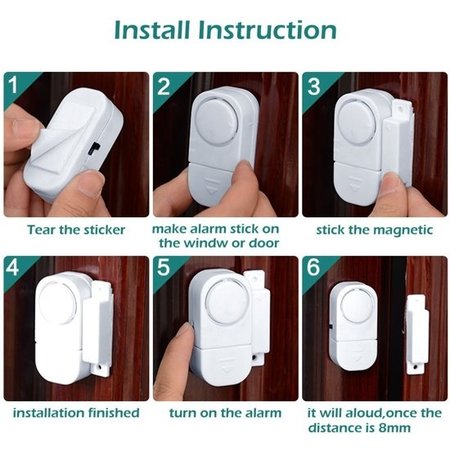 Install Instruction

1

Tear the sticker

2

make alarm stick on the windw or door

3

stick the magnetic

4

installation finished

5

turn on the alarm

6

it will aloud,once the distance is 8mm