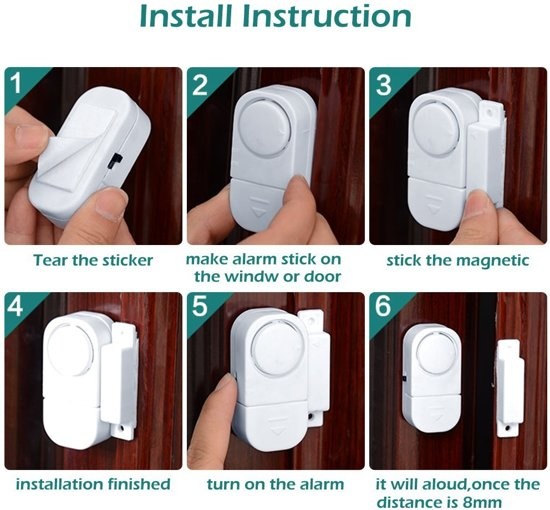 Install Instruction

1

Tear the sticker

2

make alarm stick on the windw or door

3

stick the magnetic

4

installation finished

5

turn on the alarm

6

it will aloud,once the distance is 8mm