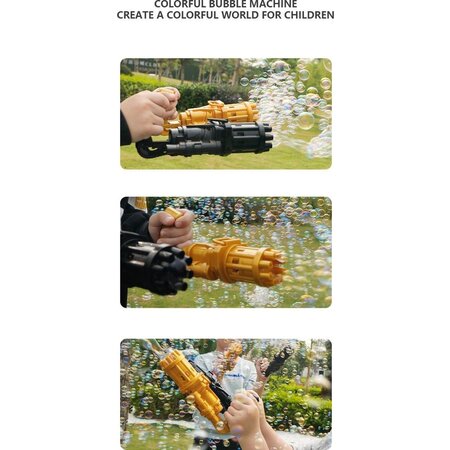 COLORFUL BUBBLE MACHINE
CREATE A COLORFUL WORLD FOR CHILDREN