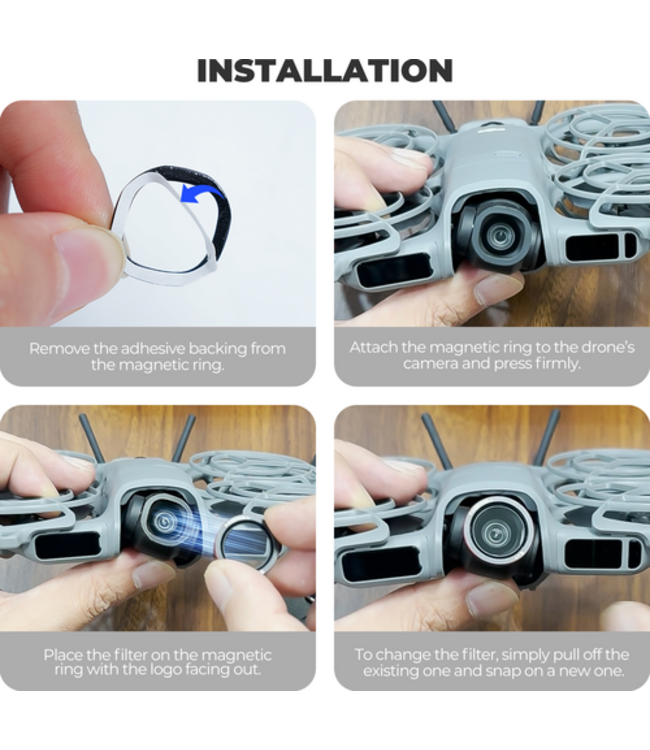 INSTALLATION

Remove the adhesive backing from the magnetic ring.

Attach the magnetic ring to the drone's camera and press firmly.

Place the filter on the magnetic ring with the logo facing out.

To change the filter, simply pull off the existing one and snap on a new one.