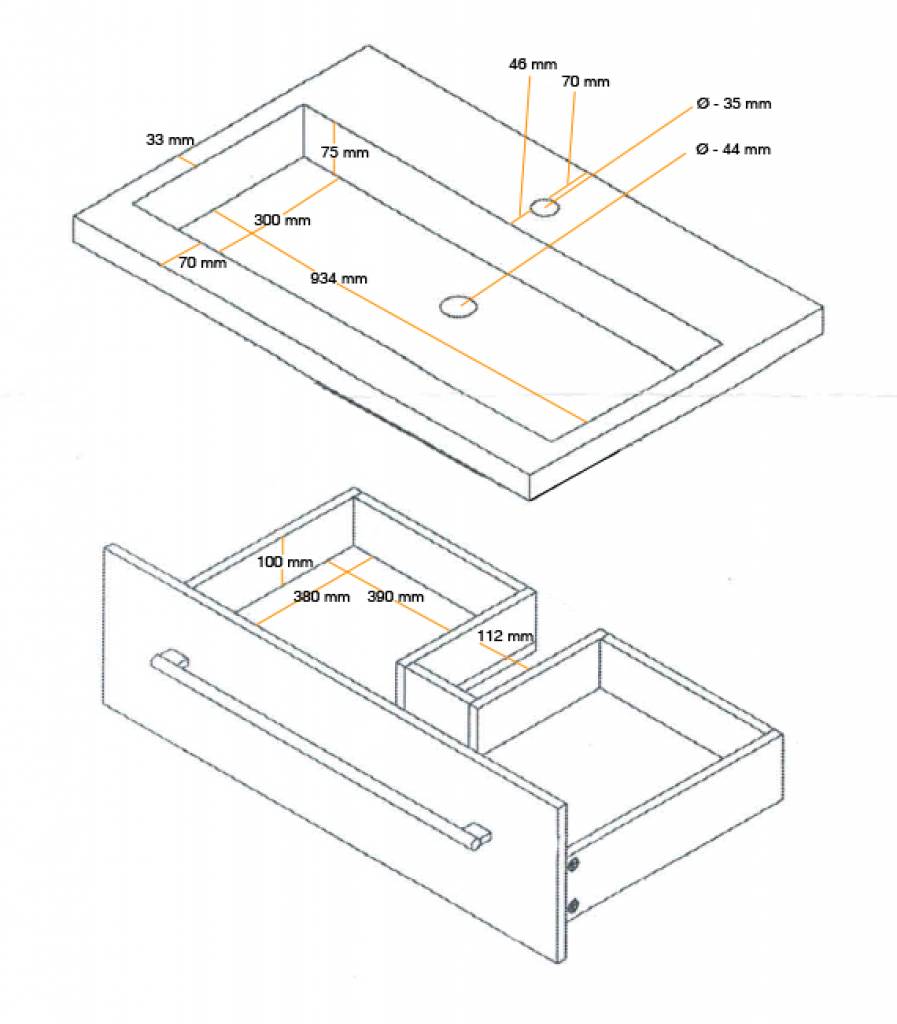 46 mm
70 mm
Ø - 35 mm
Ø - 44 mm
33 mm
75 mm
300 mm
70 mm
934 mm

100 mm
380 mm
390 mm
112 mm