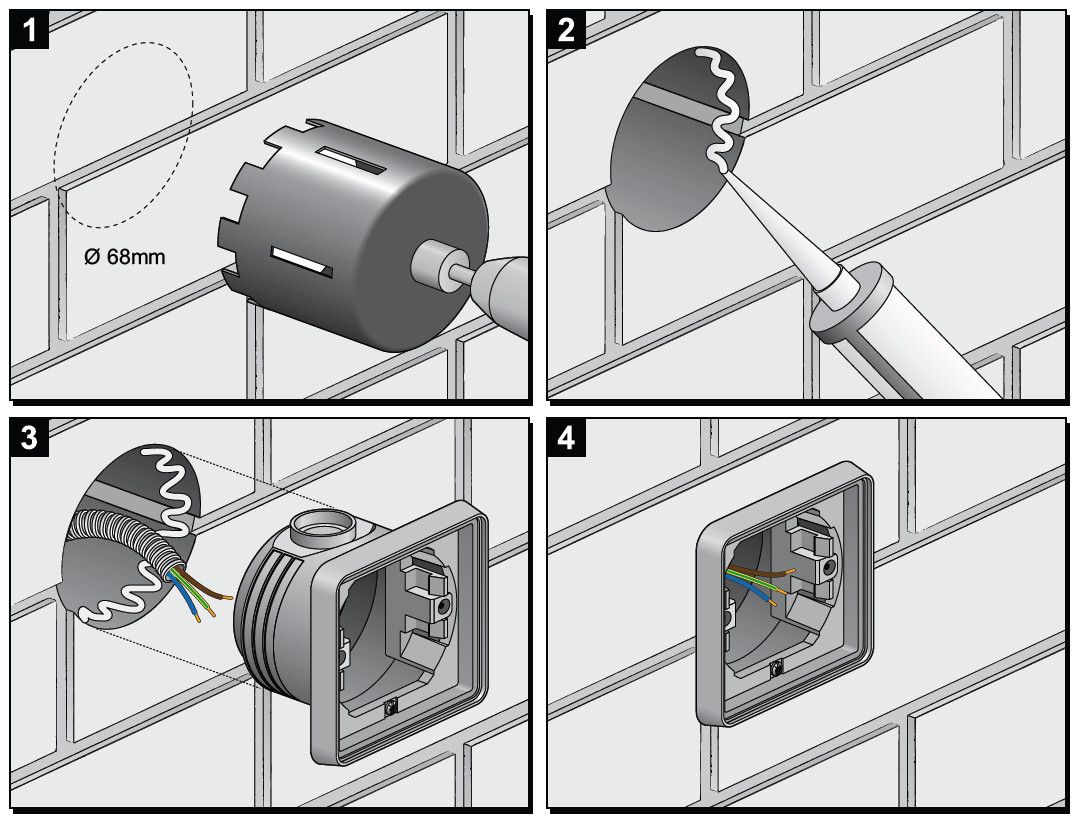 1

Ø 68mm

2

3

4