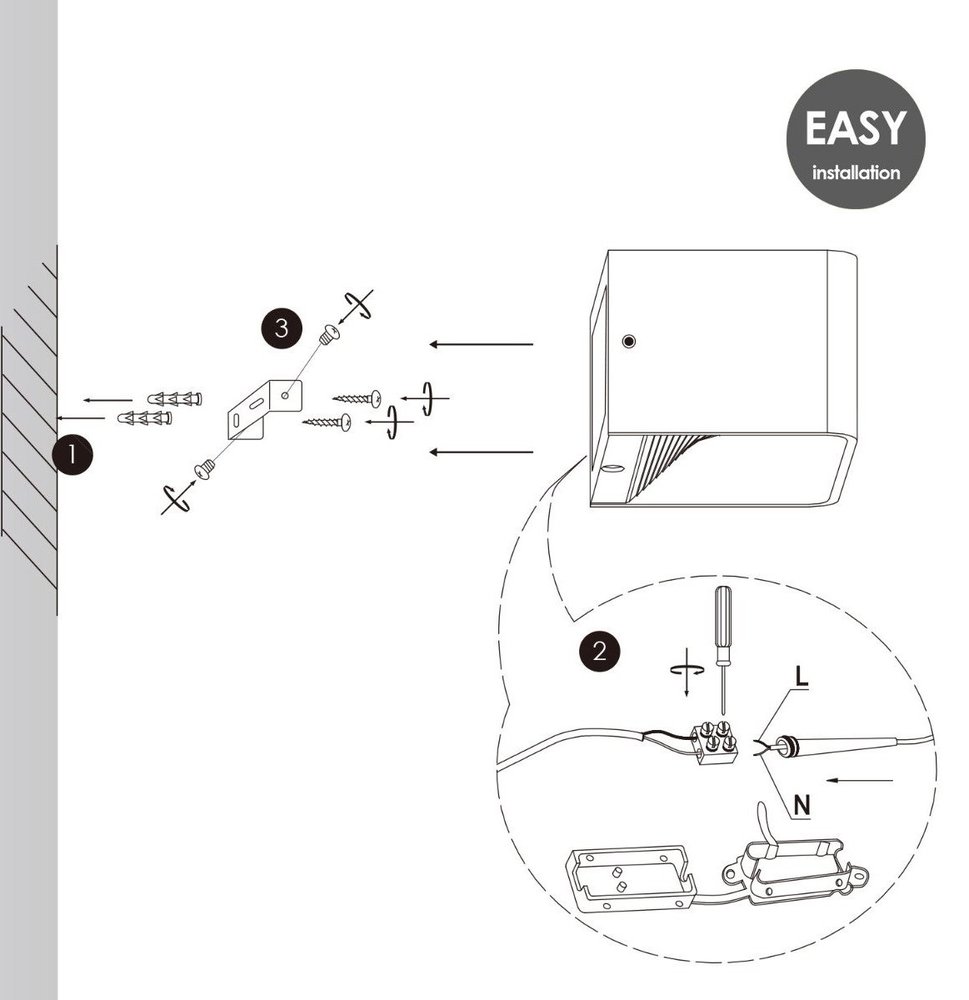 EASY
installation

3

1

2

L

N