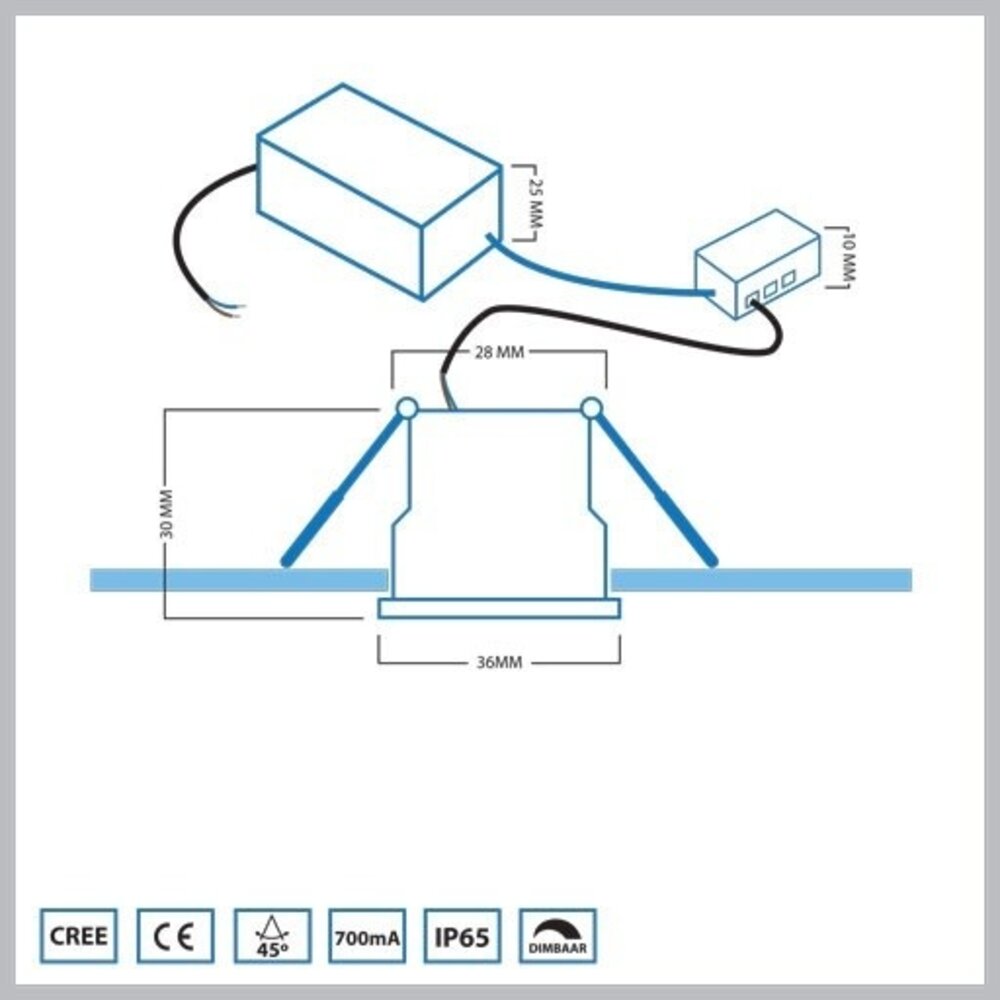 25 MM
10 MM
28 MM
30 MM
36MM
CREE
CE
45°
700mA
IP65
DIMBAAR