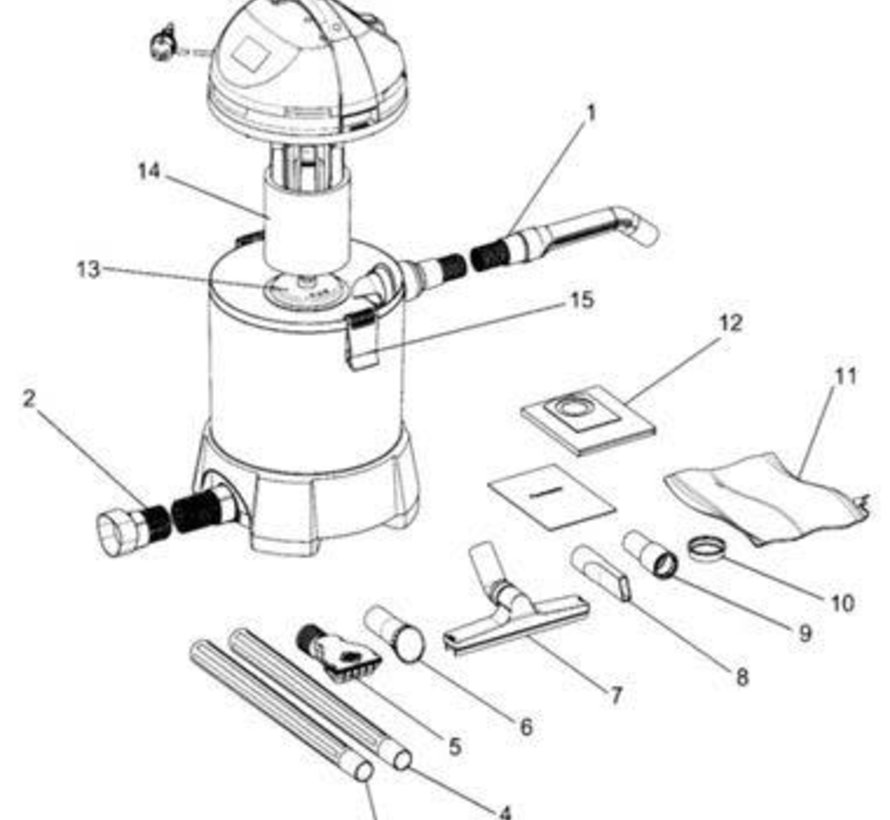 1
14
13
15
12
11
2
10
9
8
7
6
5
4