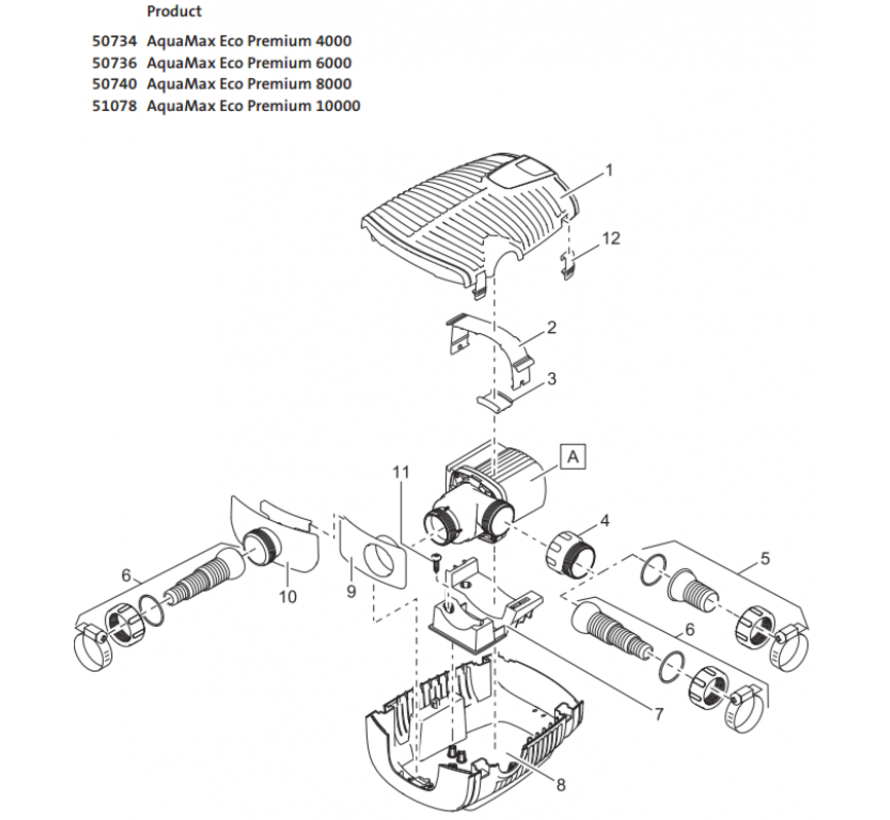 Product

50734 AquaMax Eco Premium 4000
50736 AquaMax Eco Premium 6000
50740 AquaMax Eco Premium 8000
51078 AquaMax Eco Premium 10000

1
12
2
3
A
11
4
5
6
10
9
6
7
8