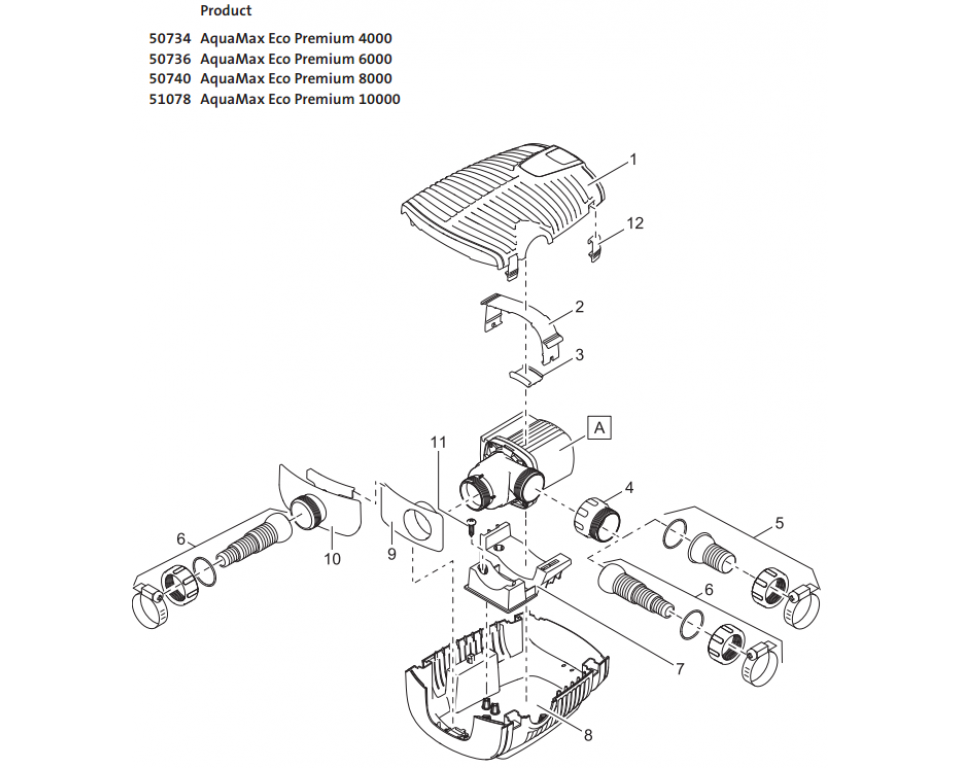 Product

50734 AquaMax Eco Premium 4000
50736 AquaMax Eco Premium 6000
50740 AquaMax Eco Premium 8000
51078 AquaMax Eco Premium 10000

1
12
2
3
A
11
4
5
6
10
9
6
7
8