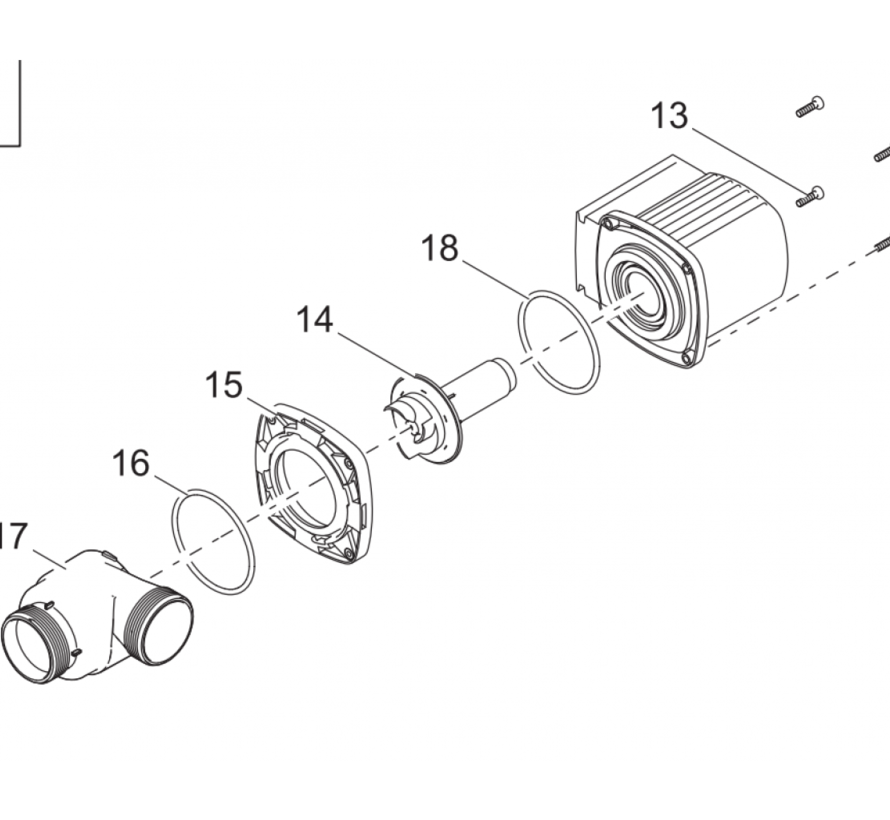 13
18
14
15
16
17