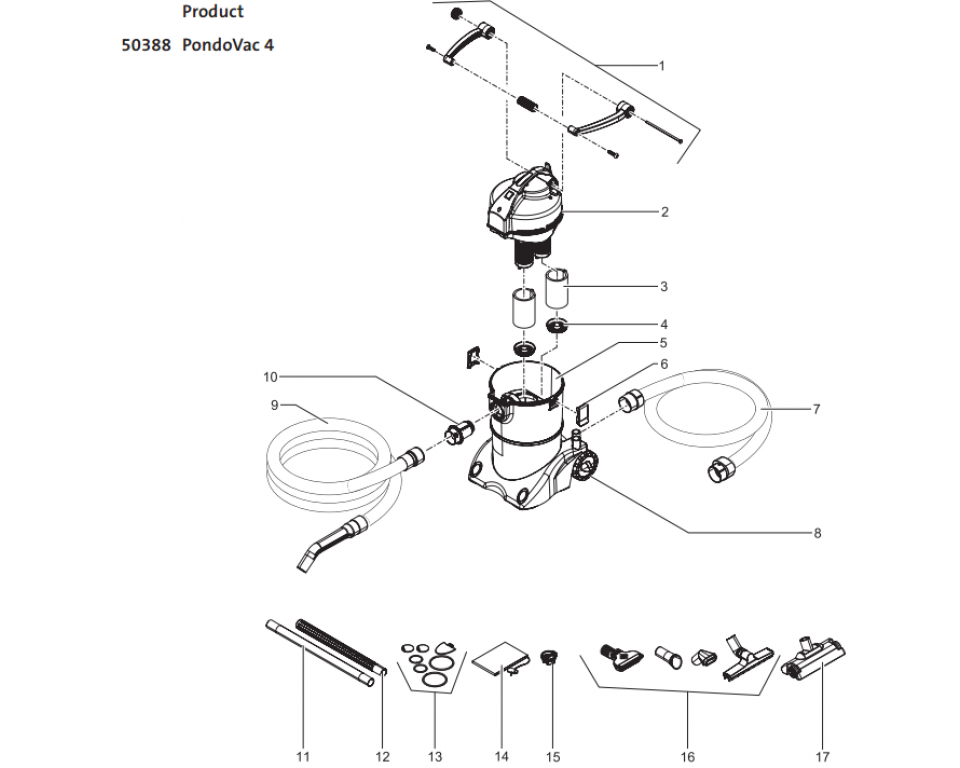 Product

50388 PondoVac 4

1
2
3
4
5
6
7
8
9
10
11
12
13
14
15
16
17