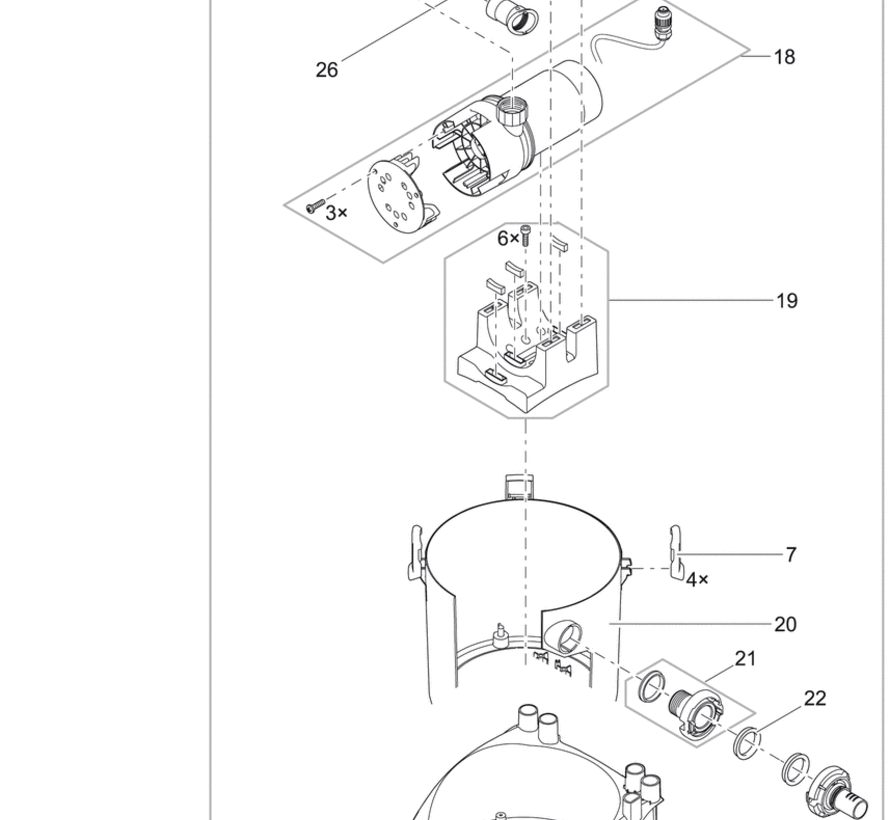 26
18
3×
6×
19
7
4×
20
21
22