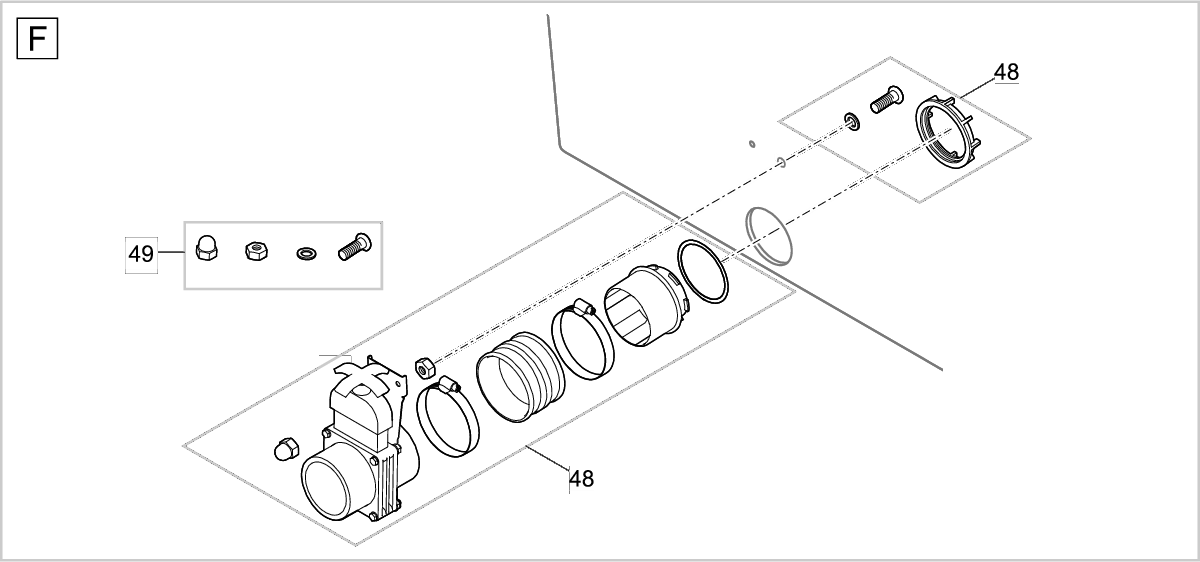 F

48

49

48