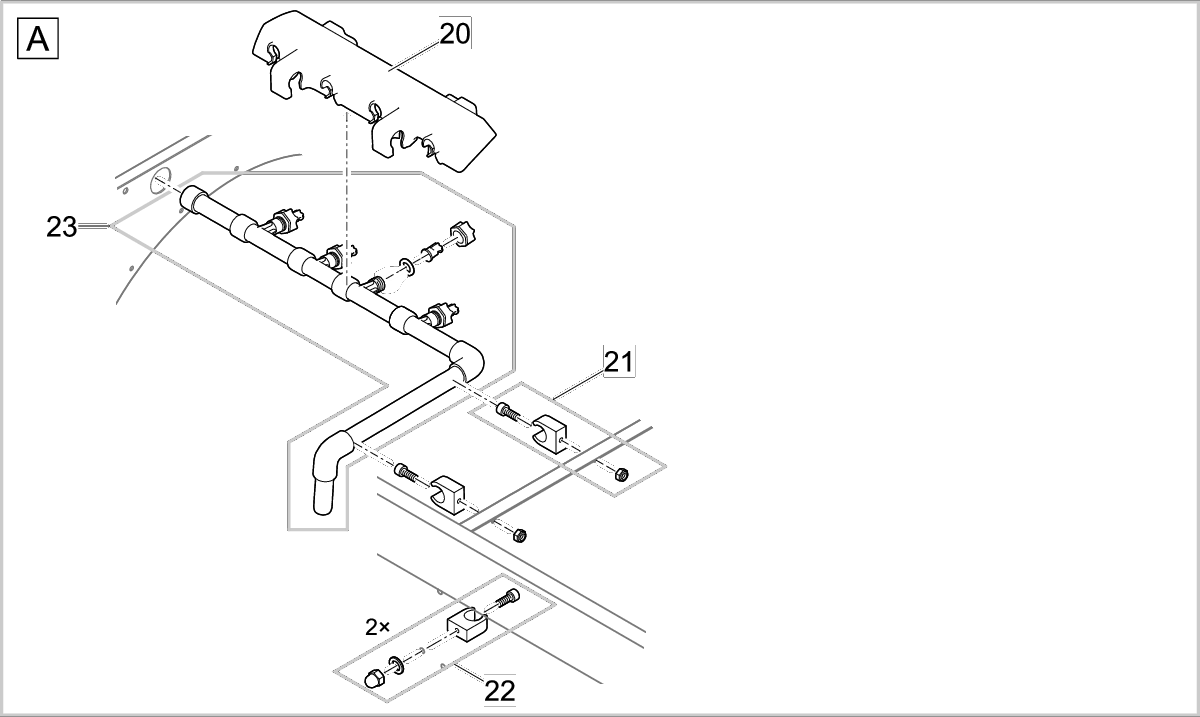 A

20

23

21

2×

22