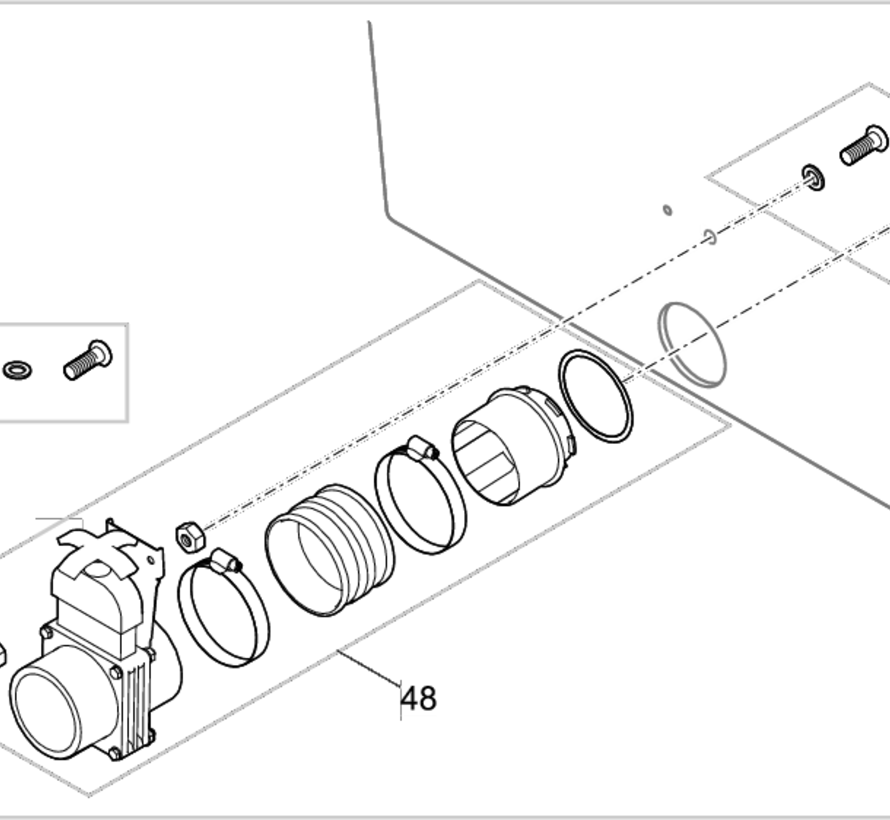 48