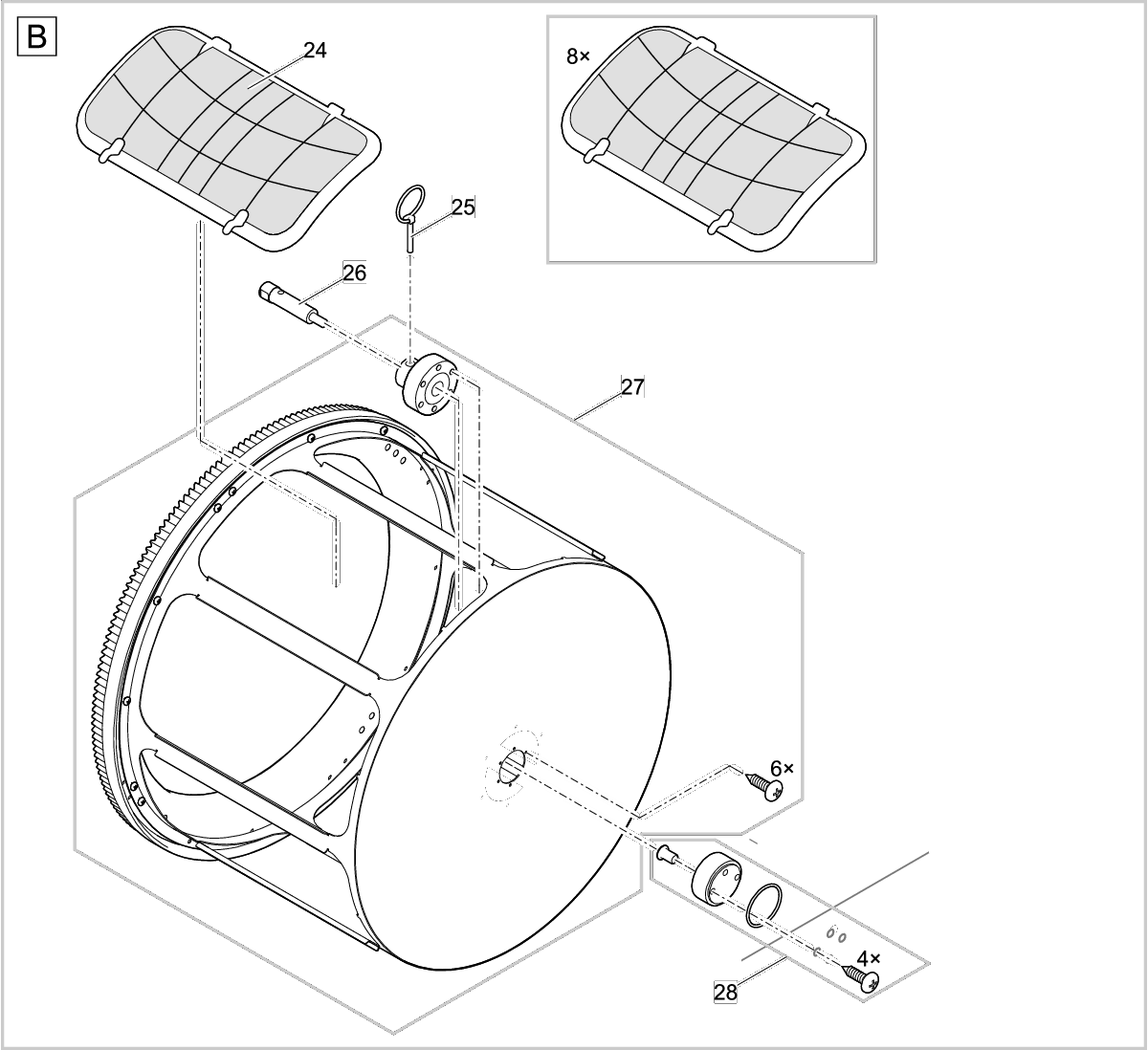 B

24

8×

25

26

27

6×

4×

28