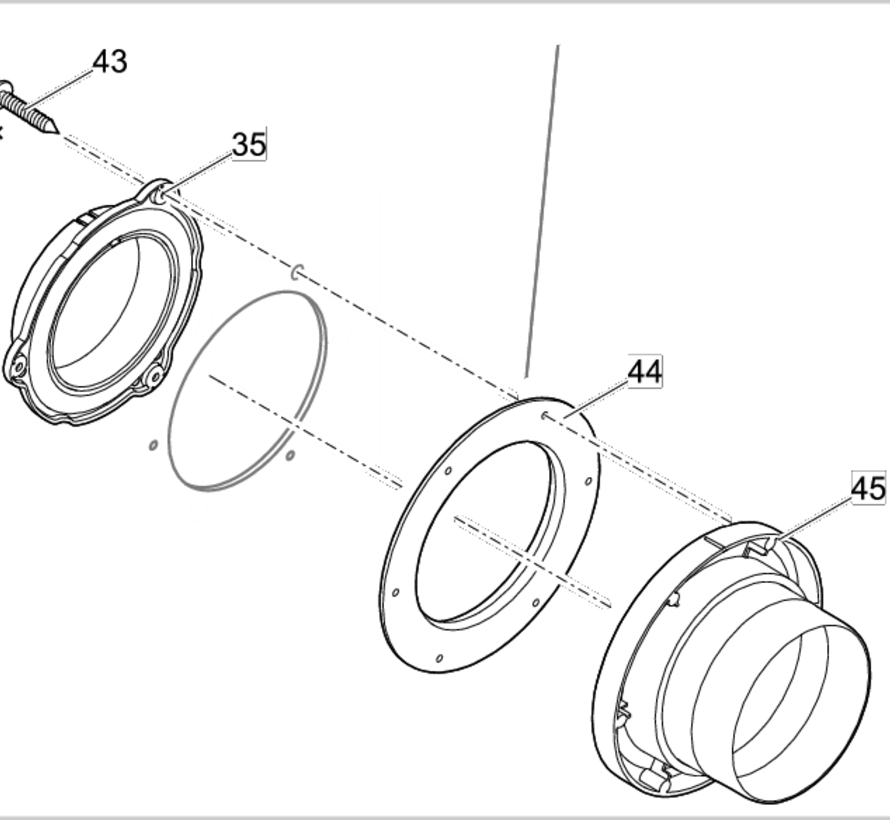 43
35
44
45