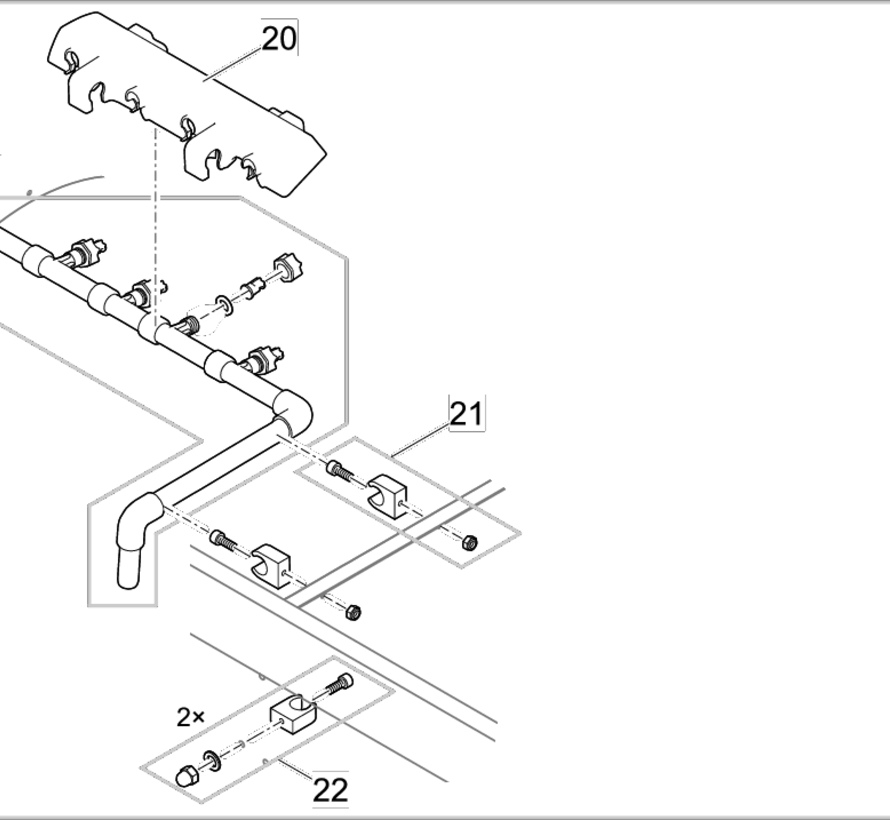 20
21
2×
22