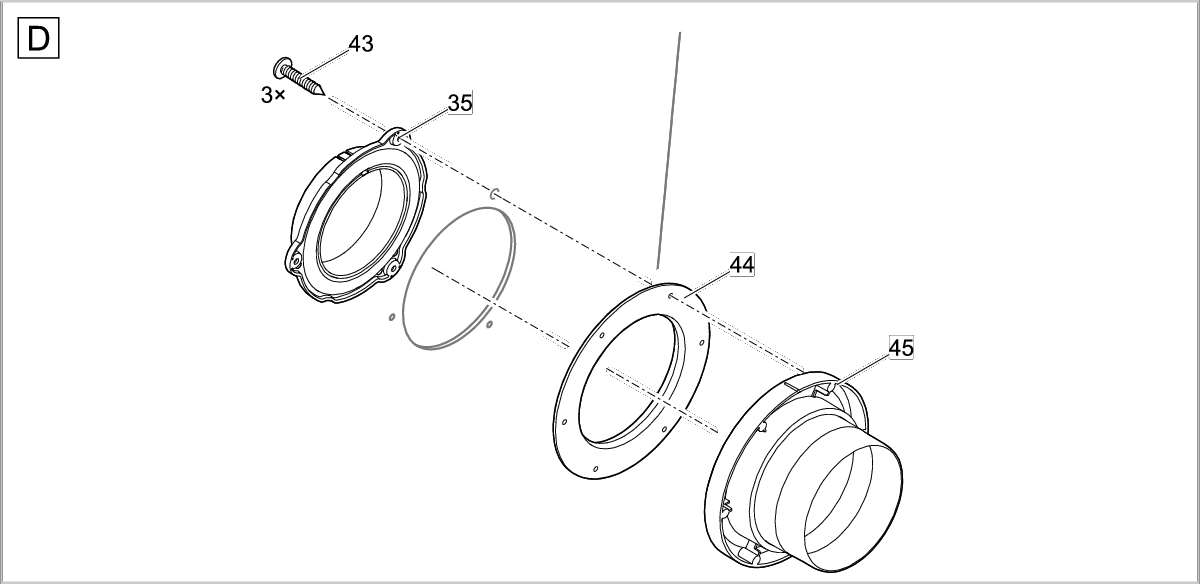 D
43
3×
35
44
45