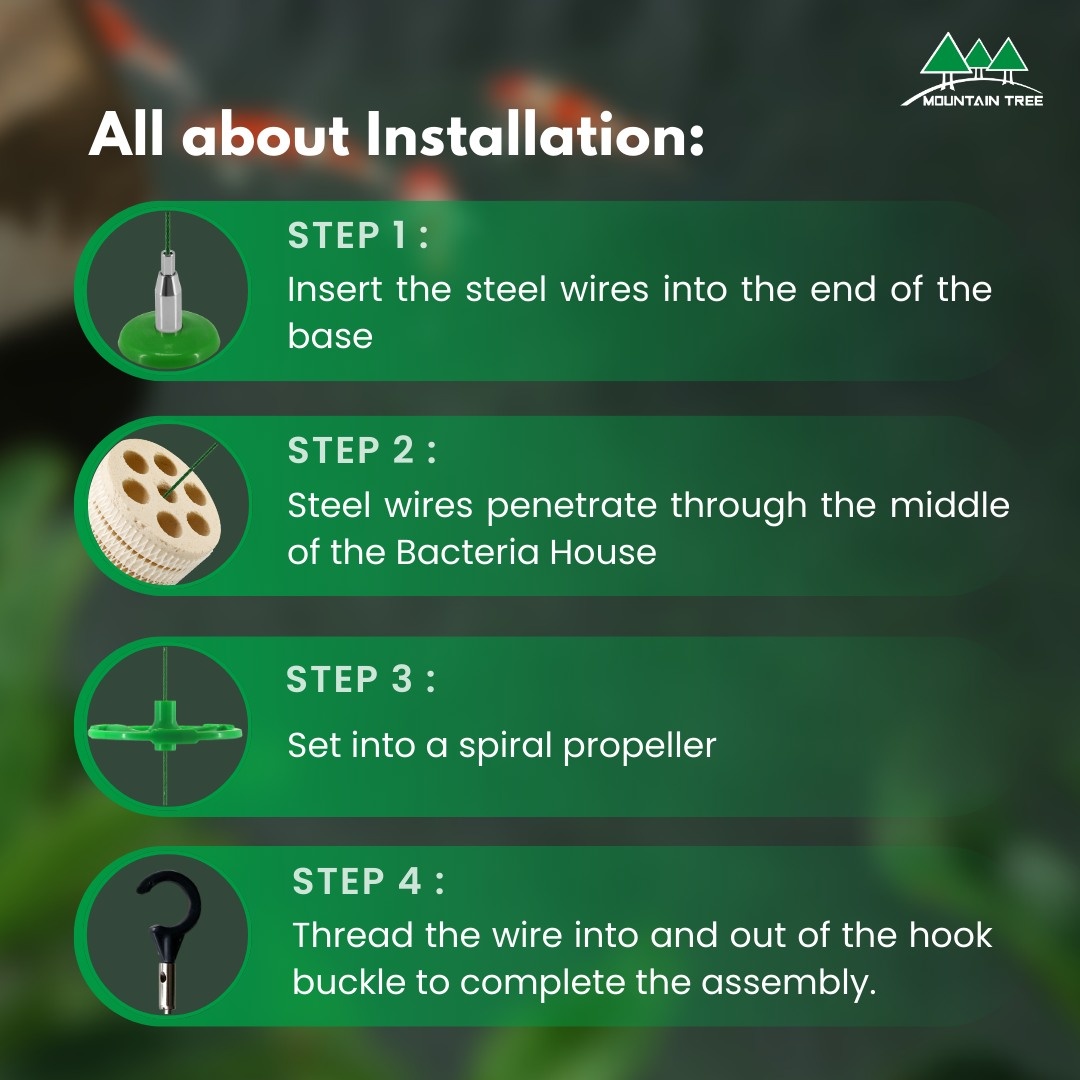 MOUNTAIN TREE

All about Installation:

STEP 1 :
Insert the steel wires into the end of the base

STEP 2 :
Steel wires penetrate through the middle of the Bacteria House

STEP 3 :
Set into a spiral propeller

STEP 4 :
Thread the wire into and out of the hook buckle to complete the assembly.