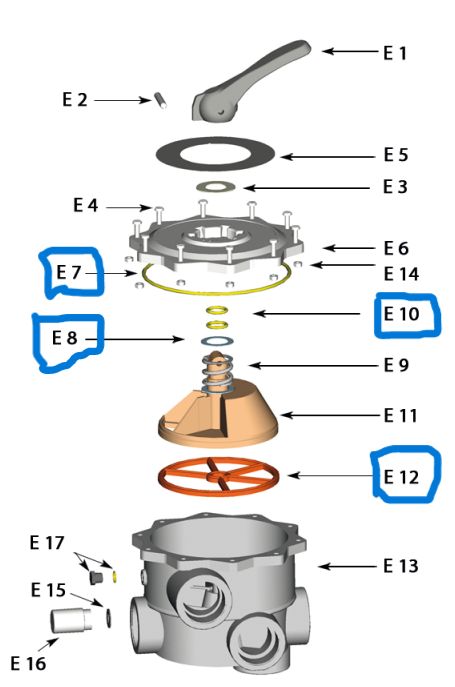 E 1
E 2
E 5
E 3
E 4
E 6
E 7
E 14
E 10
E 8
E 9
E 11
E 12
E 17
E 13
E 15
E 16