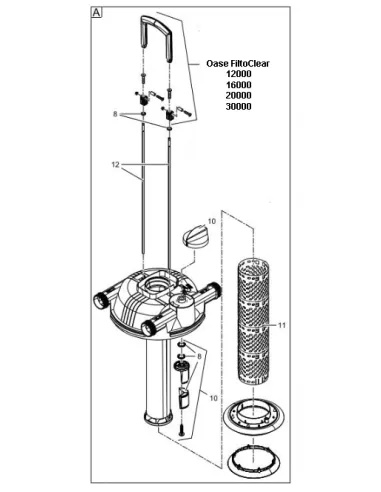 A

Oase FiltoClear
12000
16000
20000
30000

8

12

10

11

8

10