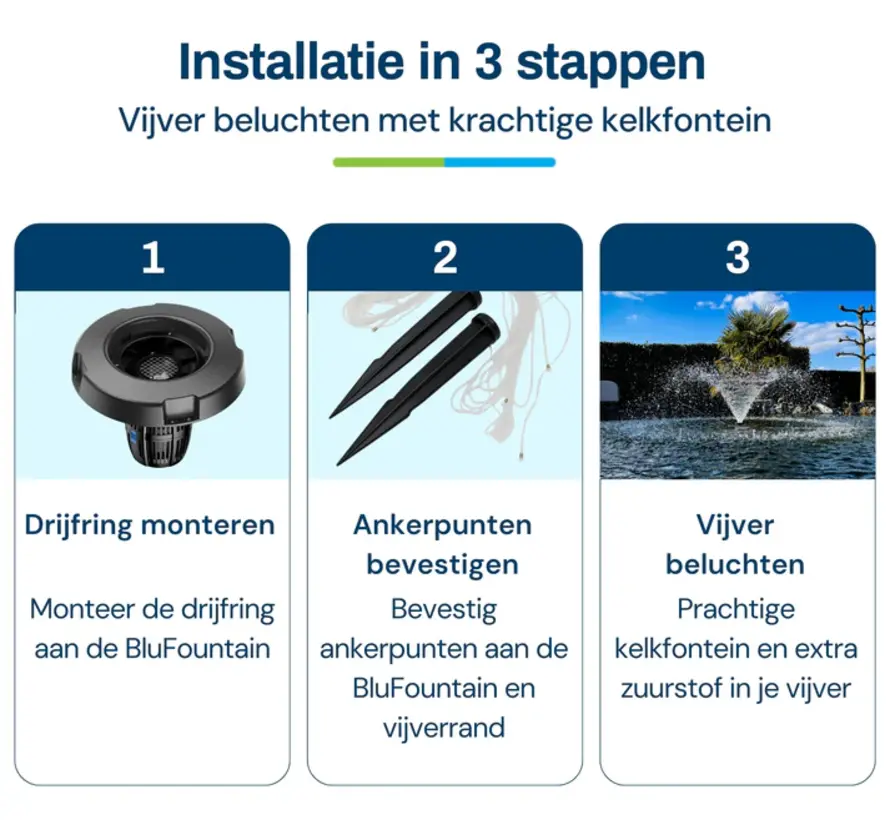 Installatie in 3 stappen

Vijver beluchten met krachtige kelkfontein

1

Drijfring monteren

Monteer de drijfring aan de BluFountain

2

Ankerpunten bevestigen

Bevestig ankerpunten aan de BluFountain en vijverrand

3

Vijver beluchten

Prachtige kelkfontein en extra zuurstof in je vijver