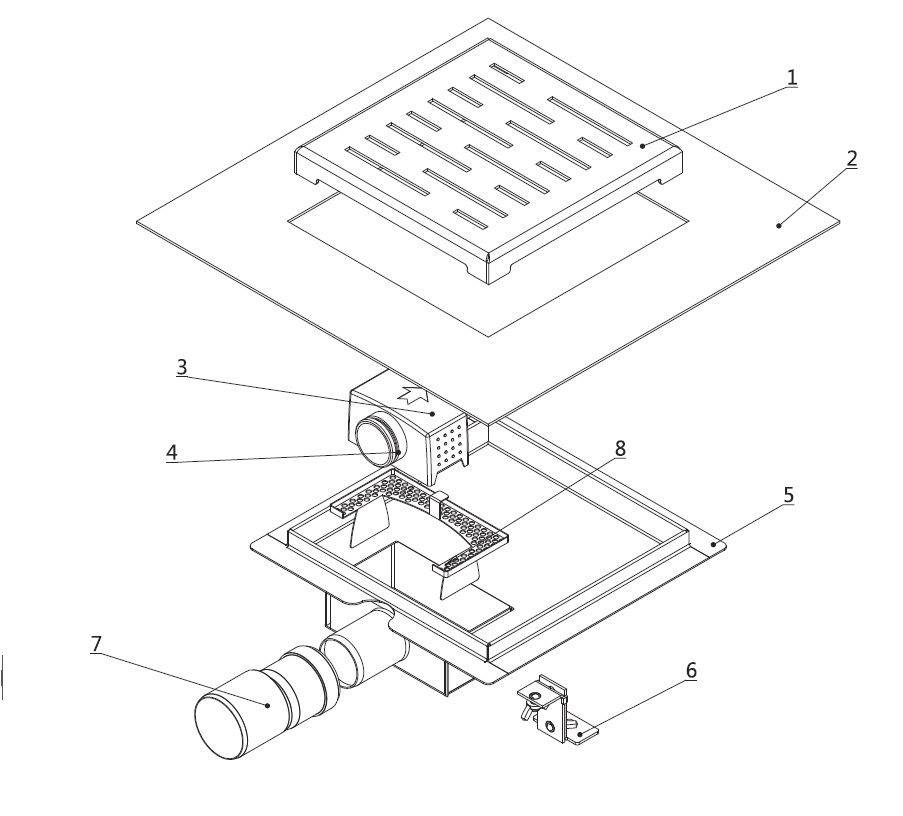 1
2
3
4
8
5
7
6