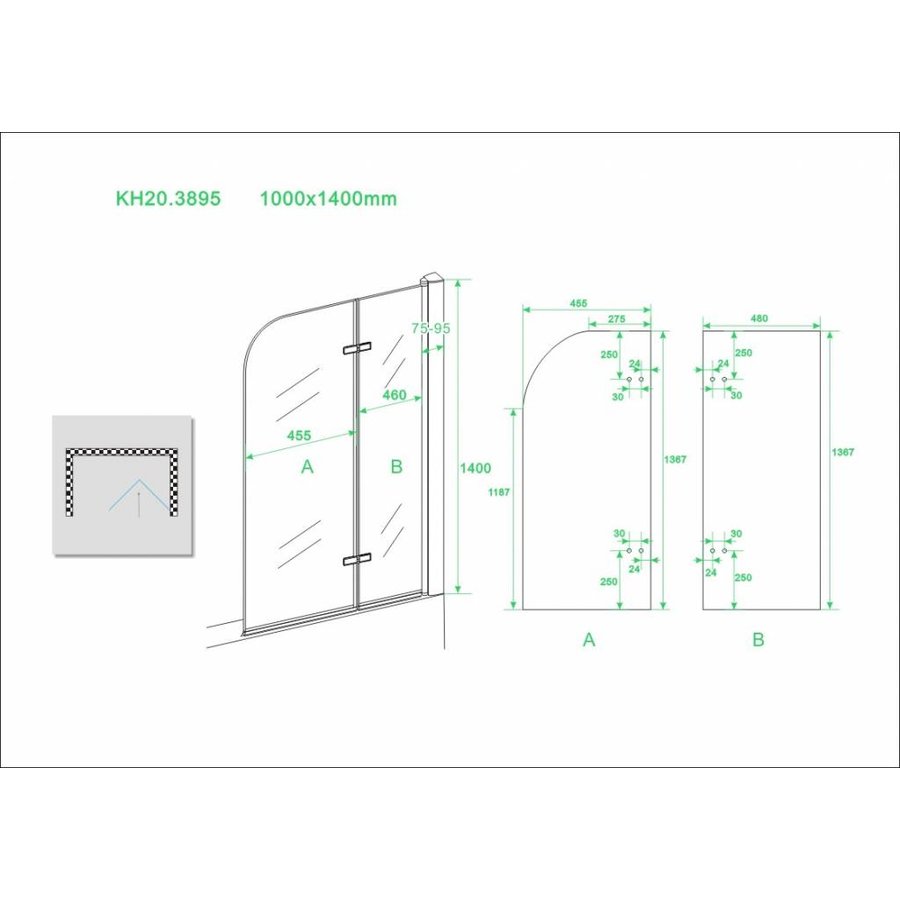 KH20.3895 1000x1400mm

75-95
460
455
A
B
1400

455
275
250
24
30
1187
1367
30
24
250
A

480
24
250
30
1367
30
24
250
B