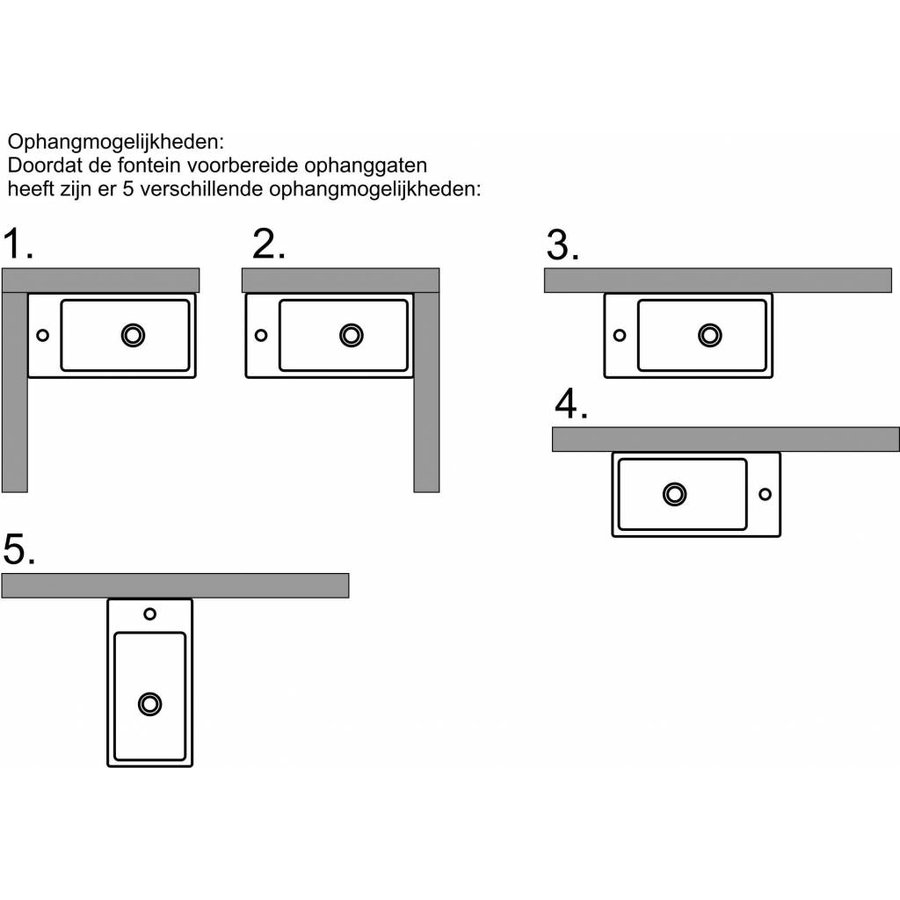 Ophangmogelijkheden:
Doordat de fontein voorbereide ophanggaten heeft zijn er 5 verschillende ophangmogelijkheden:

1.

2.

3.

4.

5.