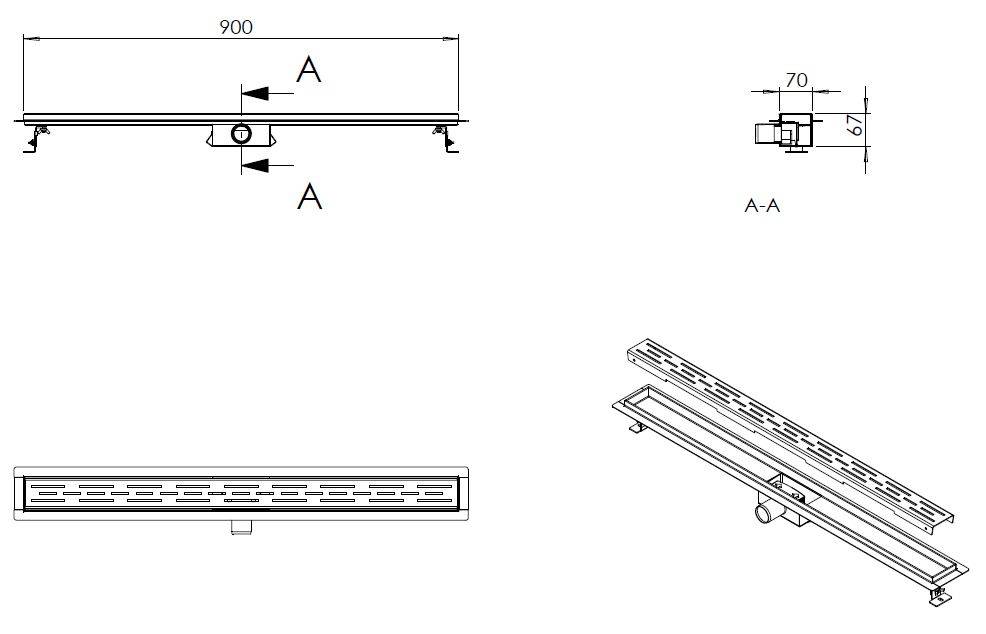 900

A

A

70

67

A-A